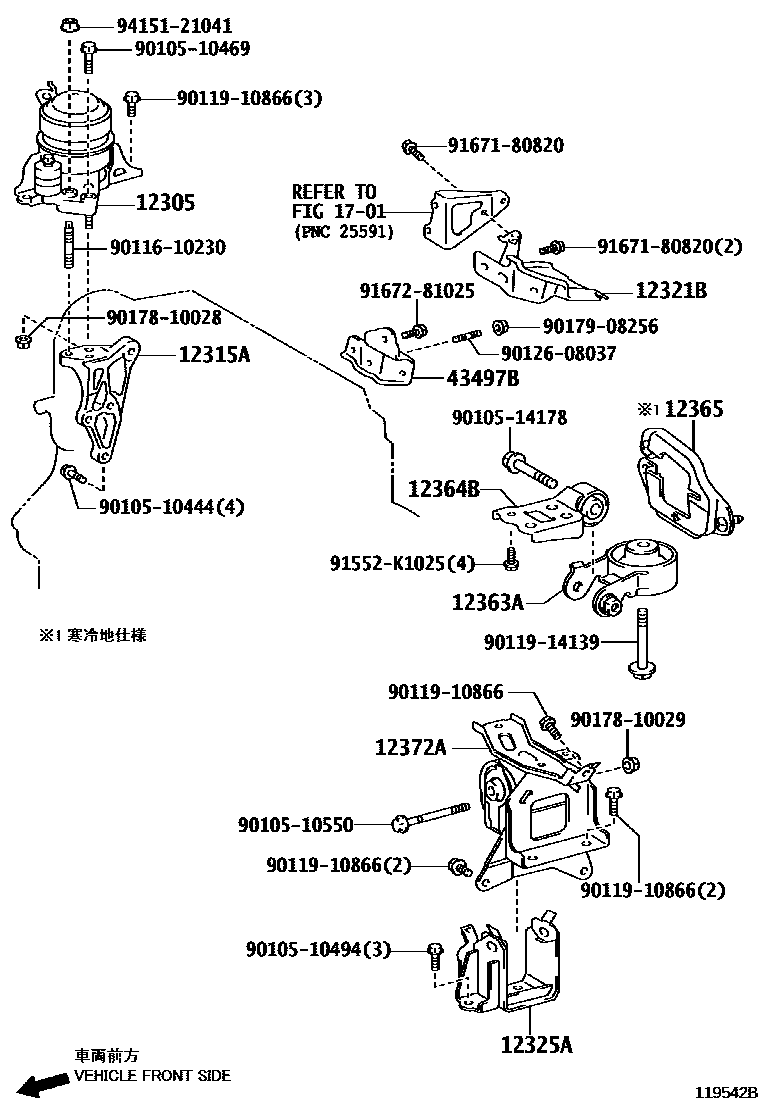 94151-21041
90105-10469
90119-10866(3)
12305
90116-10230
90178-10028
12315A
90105-10444(4)
91671-80820
REFER TO
FIG 17-01
(PNC 25591)
91671-80820(2)
12321B
91672-81025
90179-08256
90126-08037
43497B
90105-14178
※1 12365
12364B
91552-K1025(4)
12363A
90119-14139
※1 寒冷地仕様
90119-10866
90178-10029
12372A
90105-10550
90119-10866(2)
90119-10866(2)
90105-10494(3)
12325A
車両前方
VEHICLE FRONT SIDE
119542B