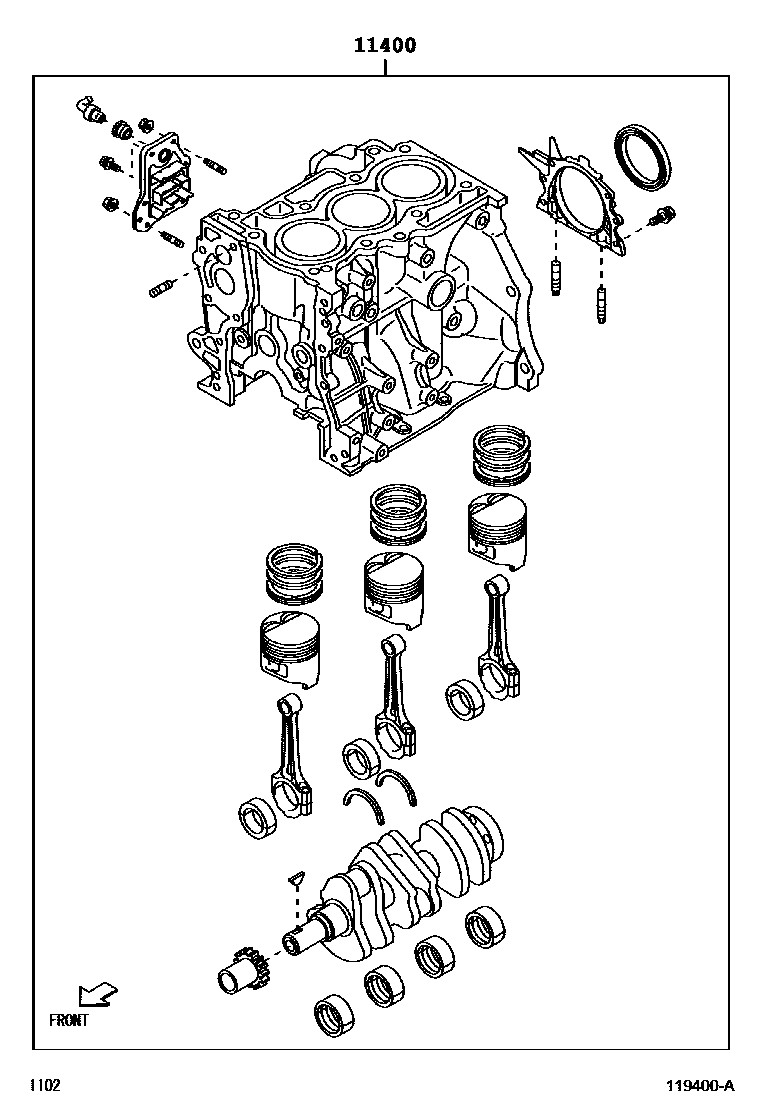 11400

FRONT

1102

119400-A