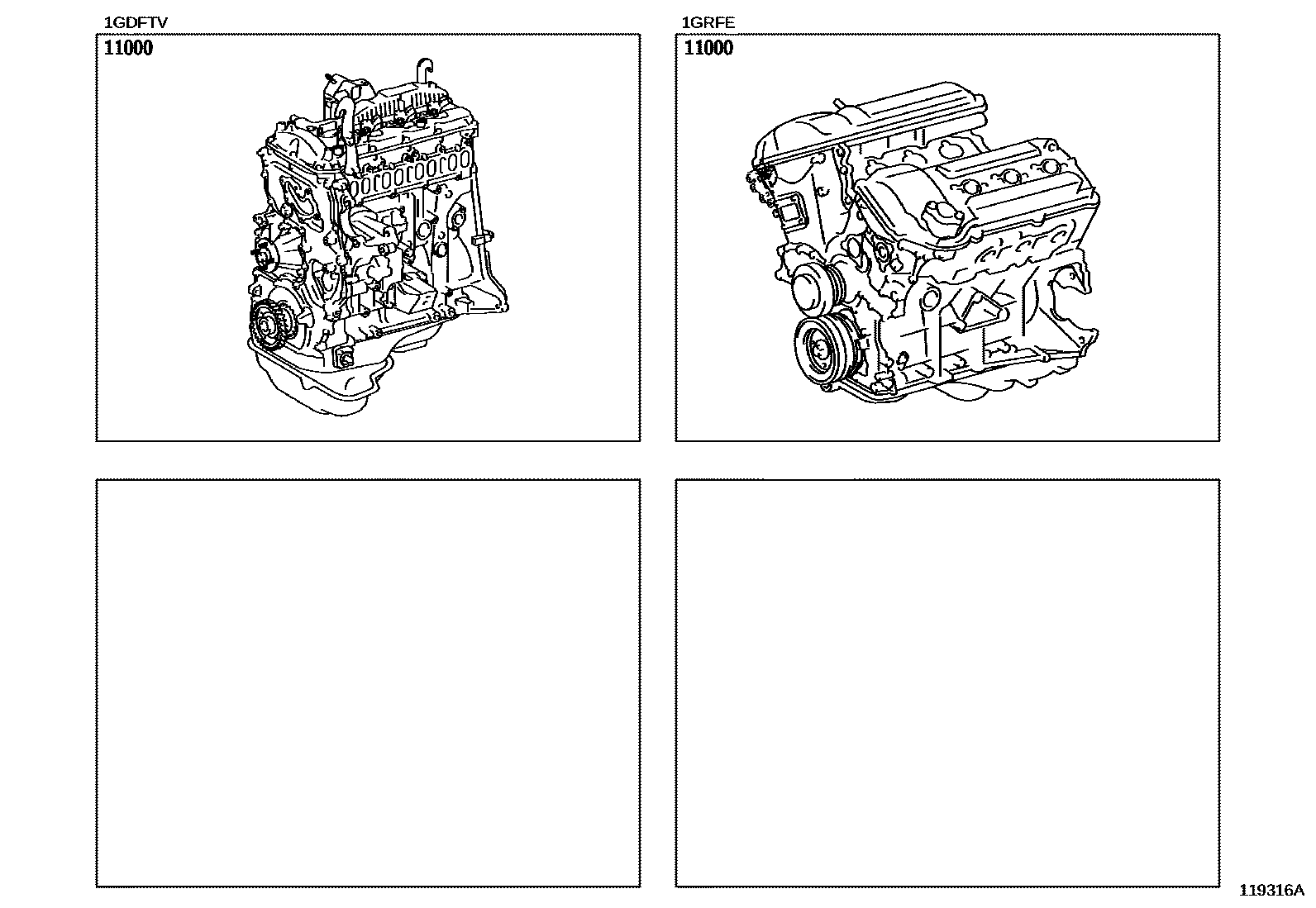 1GDFTV

11000

1GRFE

11000

119316A