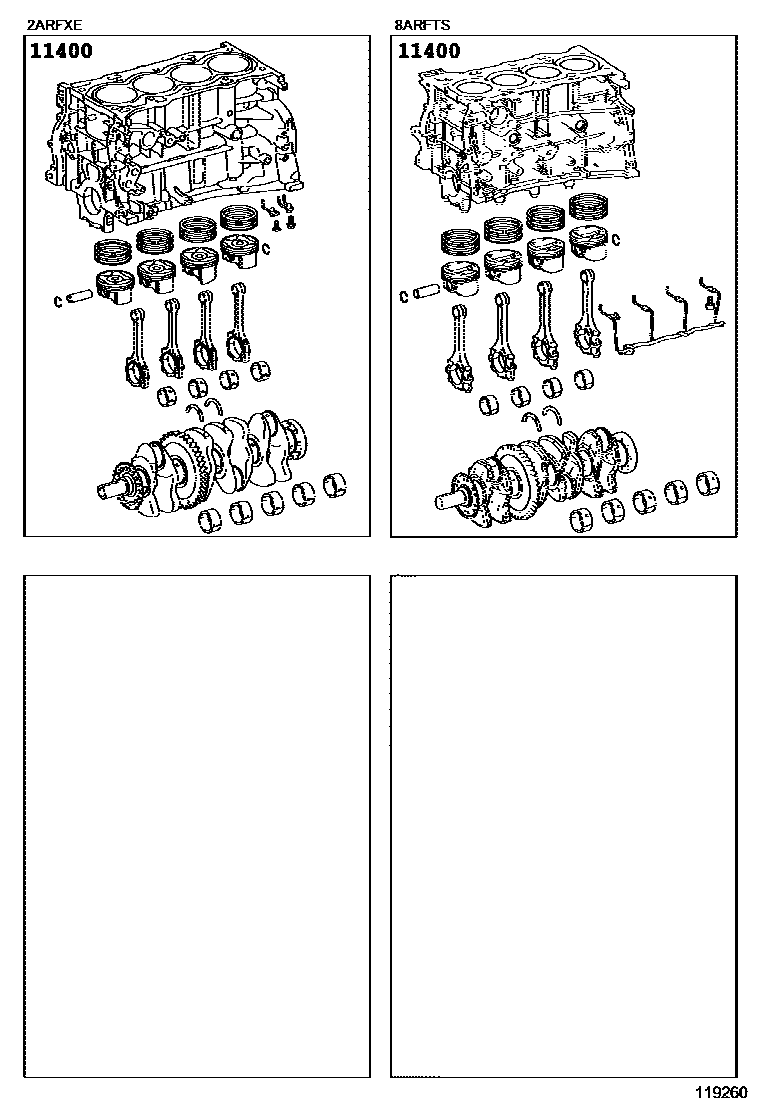 2ARFXE

11400

8ARFTS

11400

119260