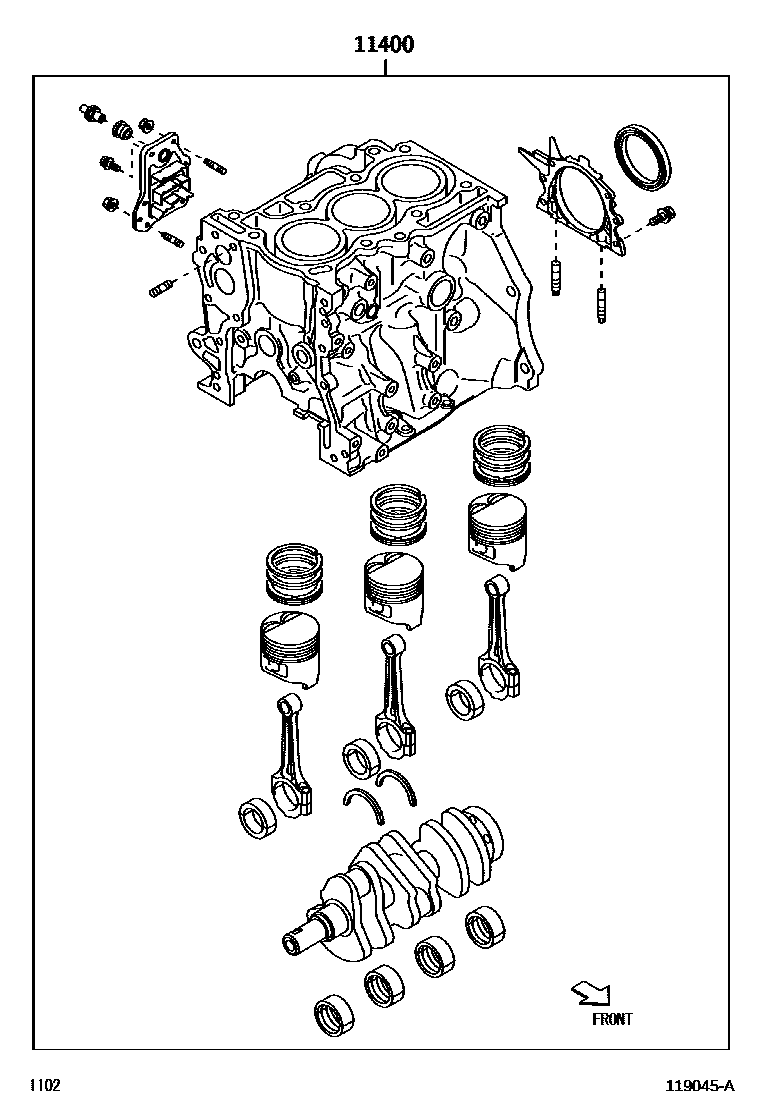 11400

FRONT

1102

119045-A