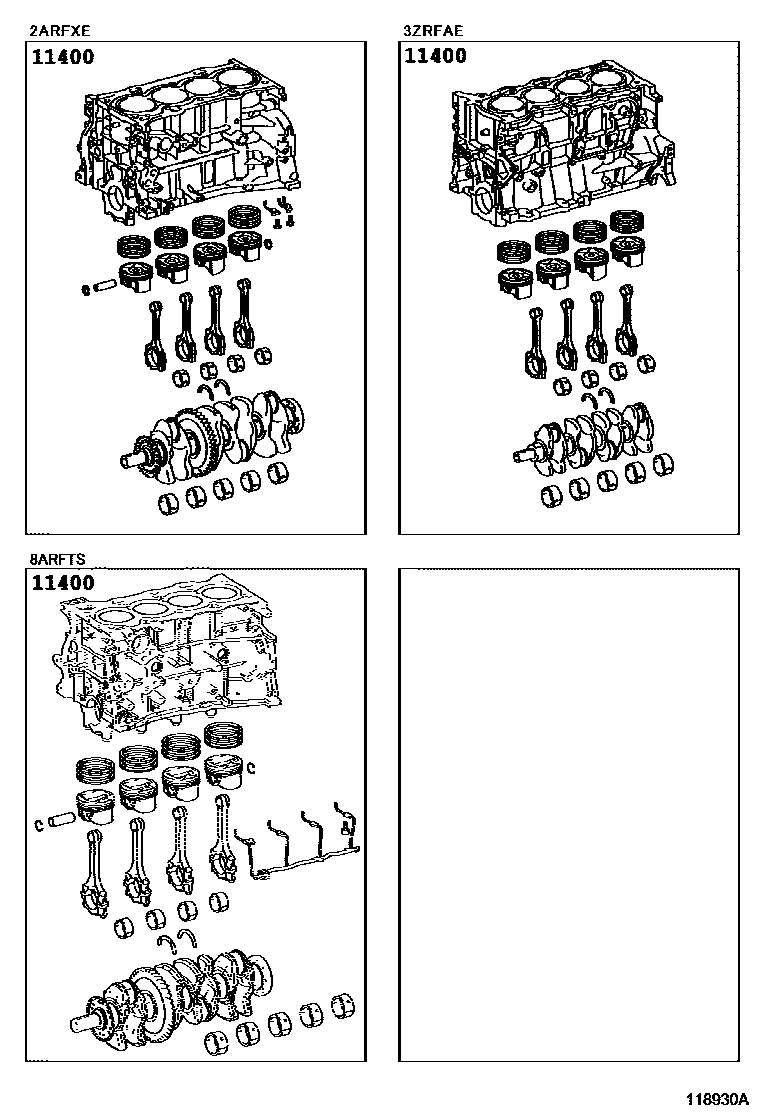 2ARFXE
11400

3ZRFAE
11400

8ARFTS
11400

118930A