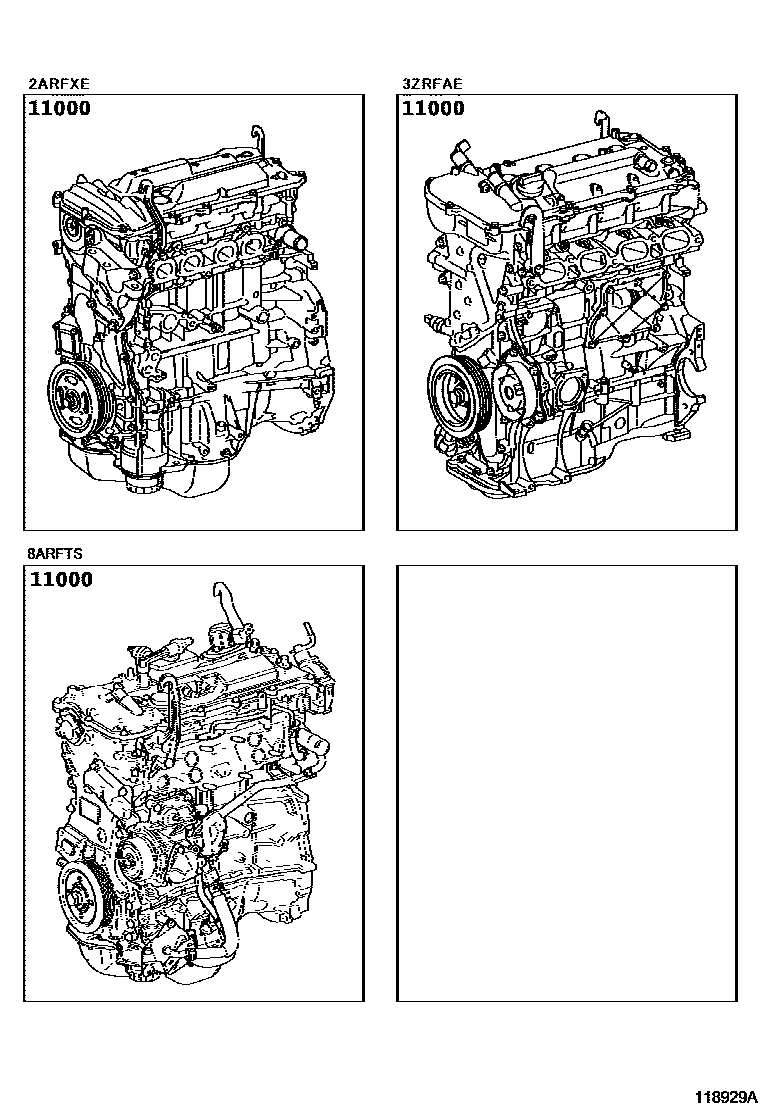 2ARFXE
11000

3ZRFAE
11000

8ARFTS
11000

118929A