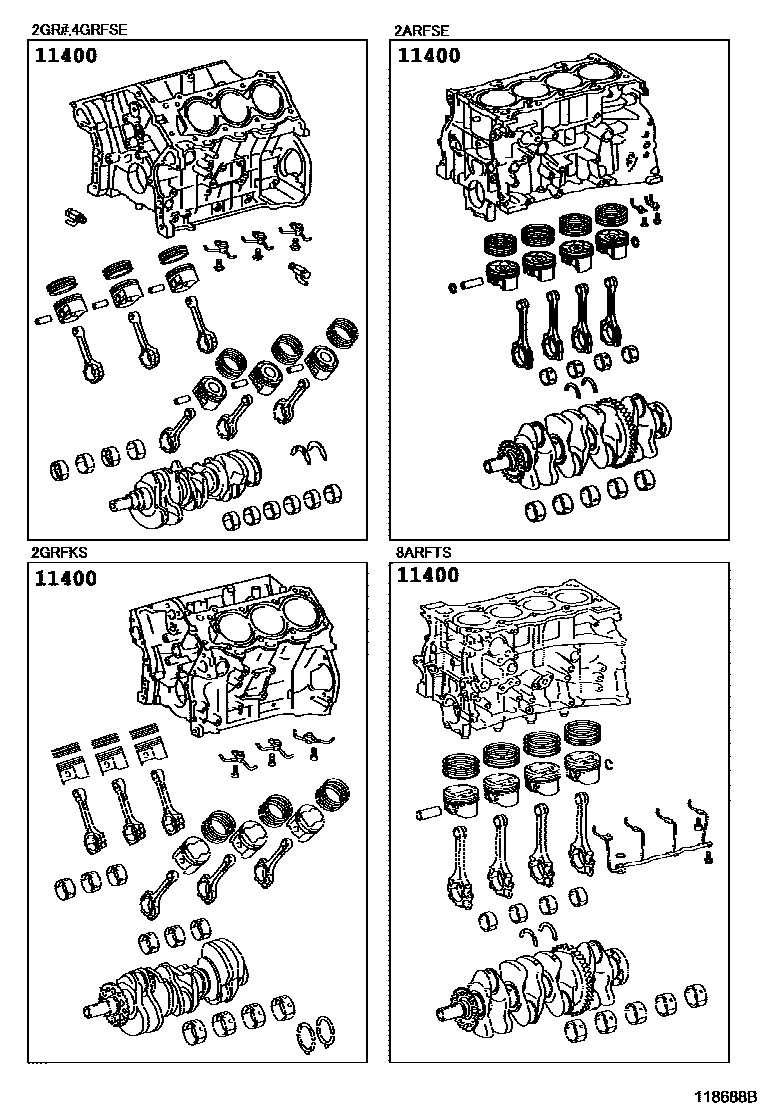 2GR#,4GRFSE

11400

2ARFSE

11400

2GRFKS

11400

8ARFTS

11400

118688B