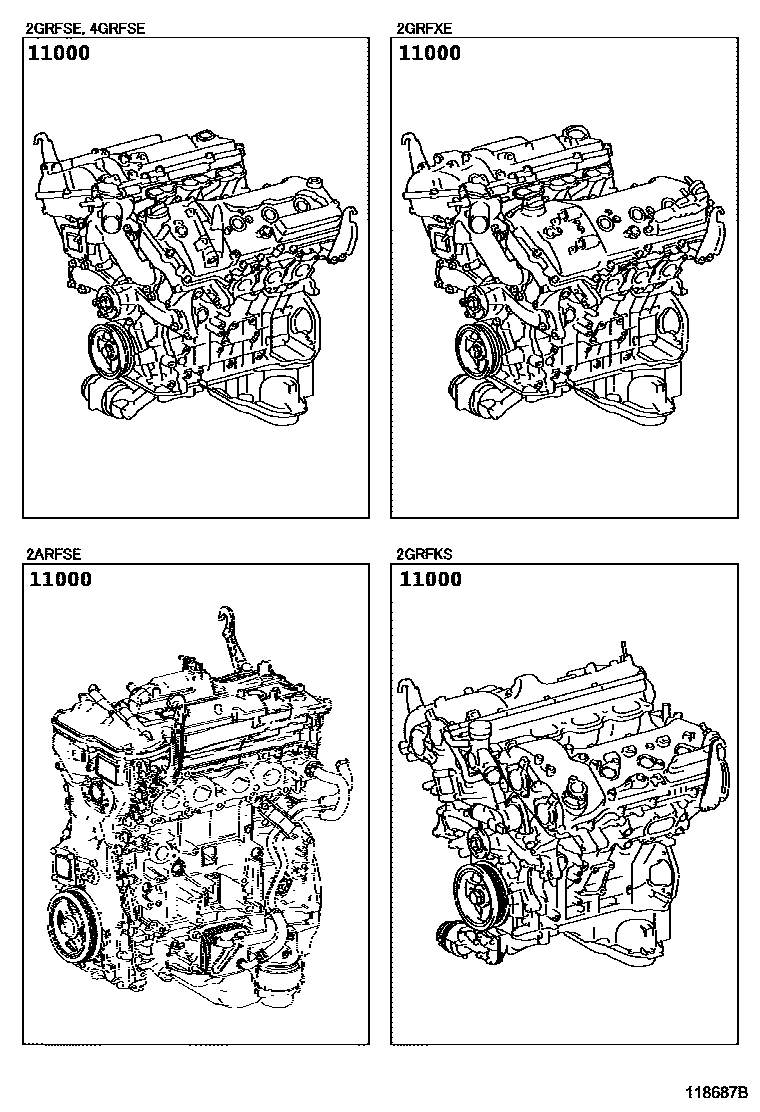 2GRFSE, 4GRFSE
11000

2GRFXE
11000

2ARFSE
11000

2GRFKS
11000

118687B