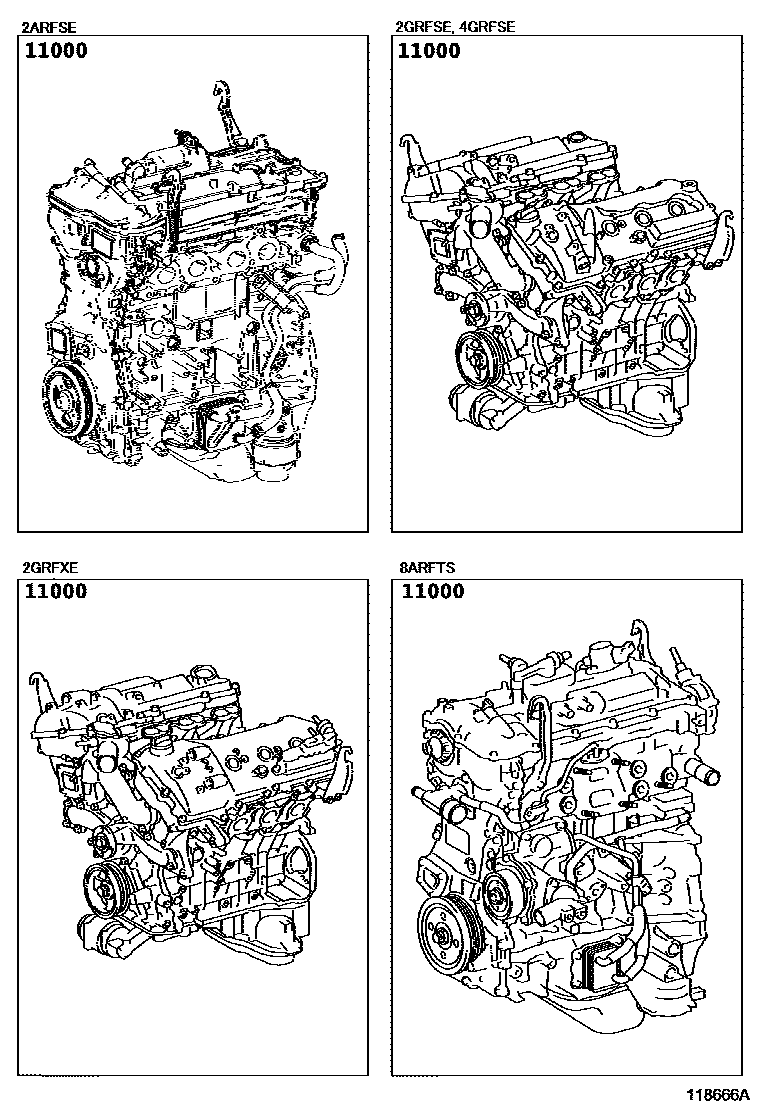 2ARFSE
11000

2GRFSE, 4GRFSE
11000

2GRFXE
11000

8ARFTS
11000

118666A