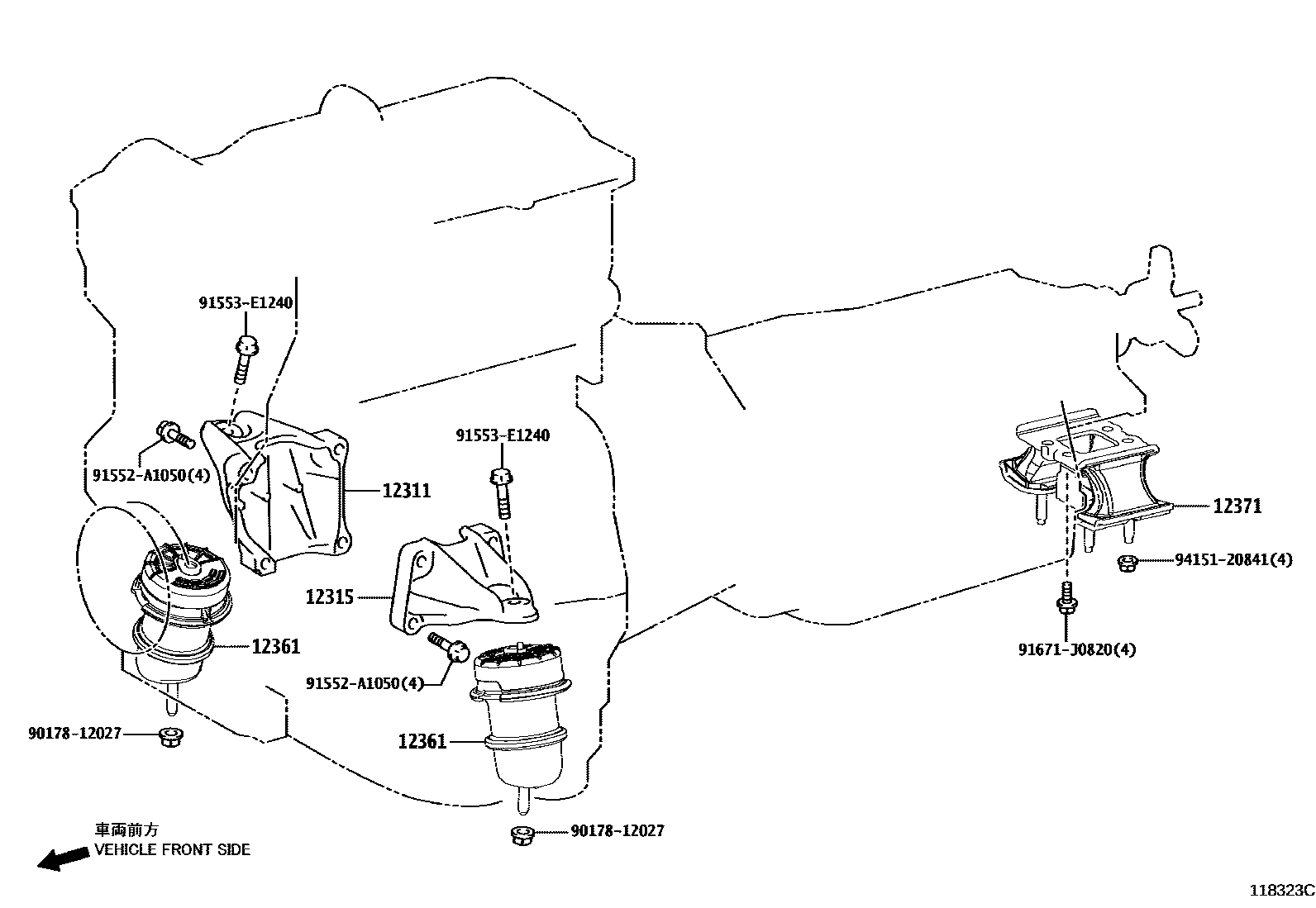 91553-E1240

91552-A1050(4)

12311

91553-E1240

12371

94151-20841(4)

12315

12361

91671-J0820(4)

91552-A1050(4)

90178-12027

12361

90178-12027

車両前方
VEHICLE FRONT SIDE

118323C