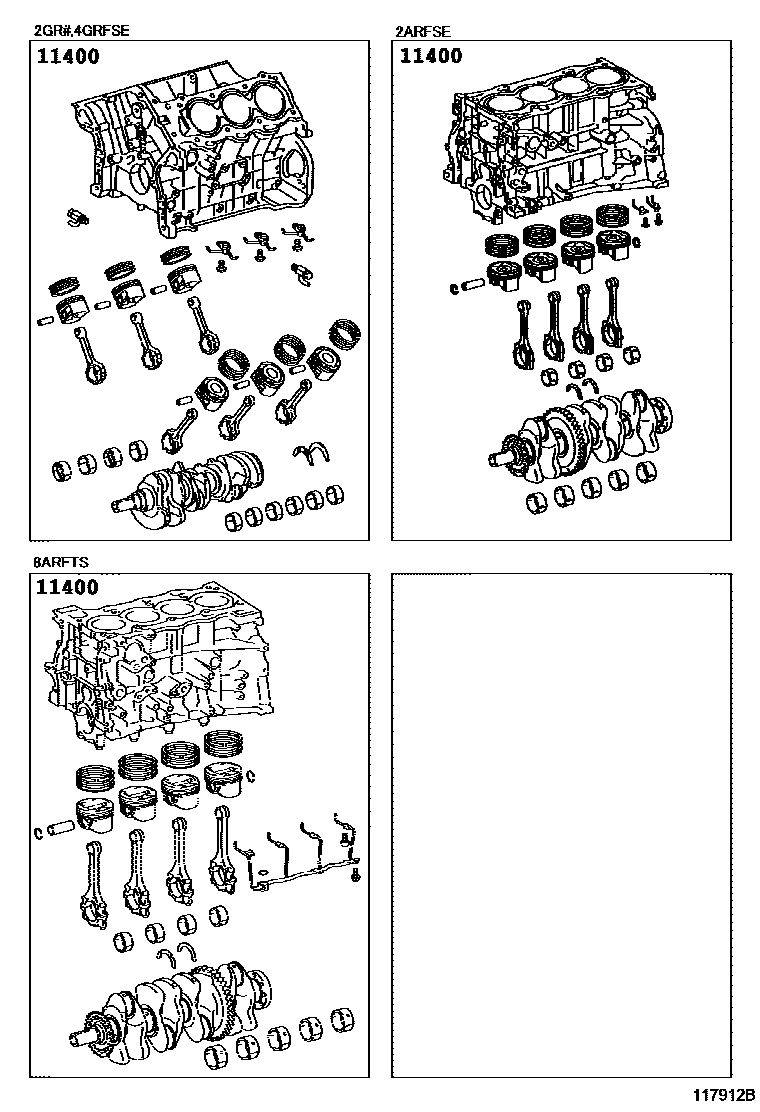 2GR#,4GRFSE

11400

2ARFSE

11400

8ARFTS

11400

117912B