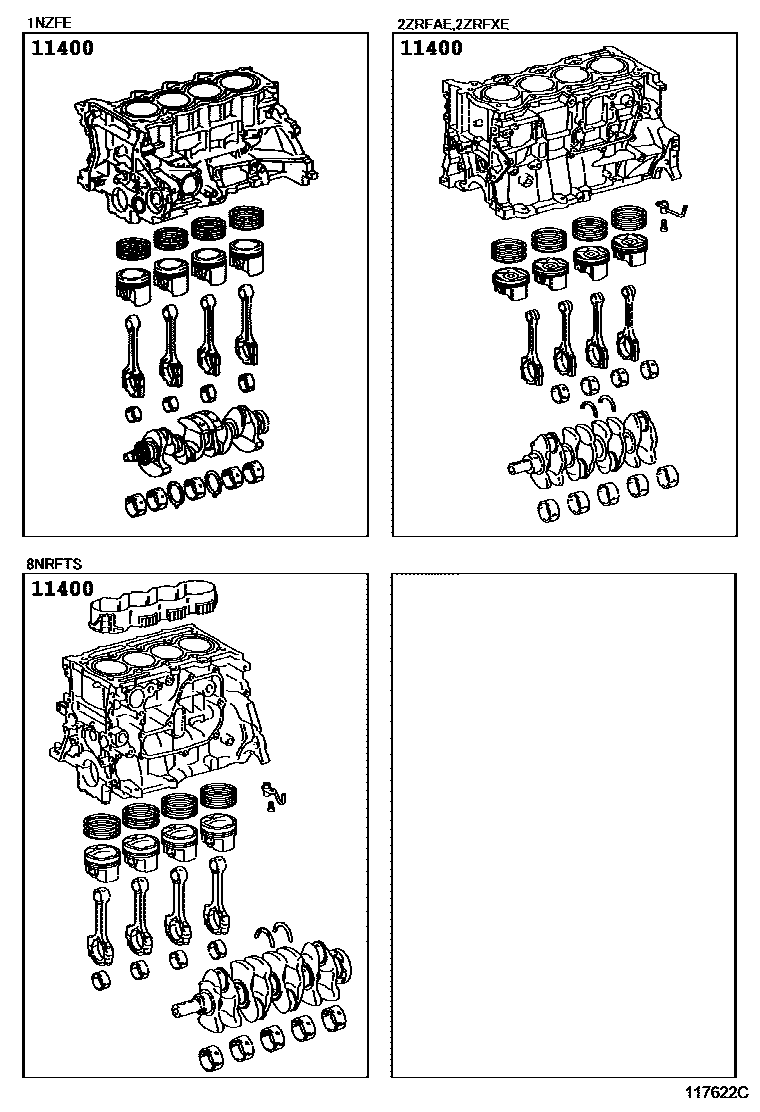 1NZFE

11400

2ZRFAE,2ZRFXE

11400

8NRFTS

11400

117622C