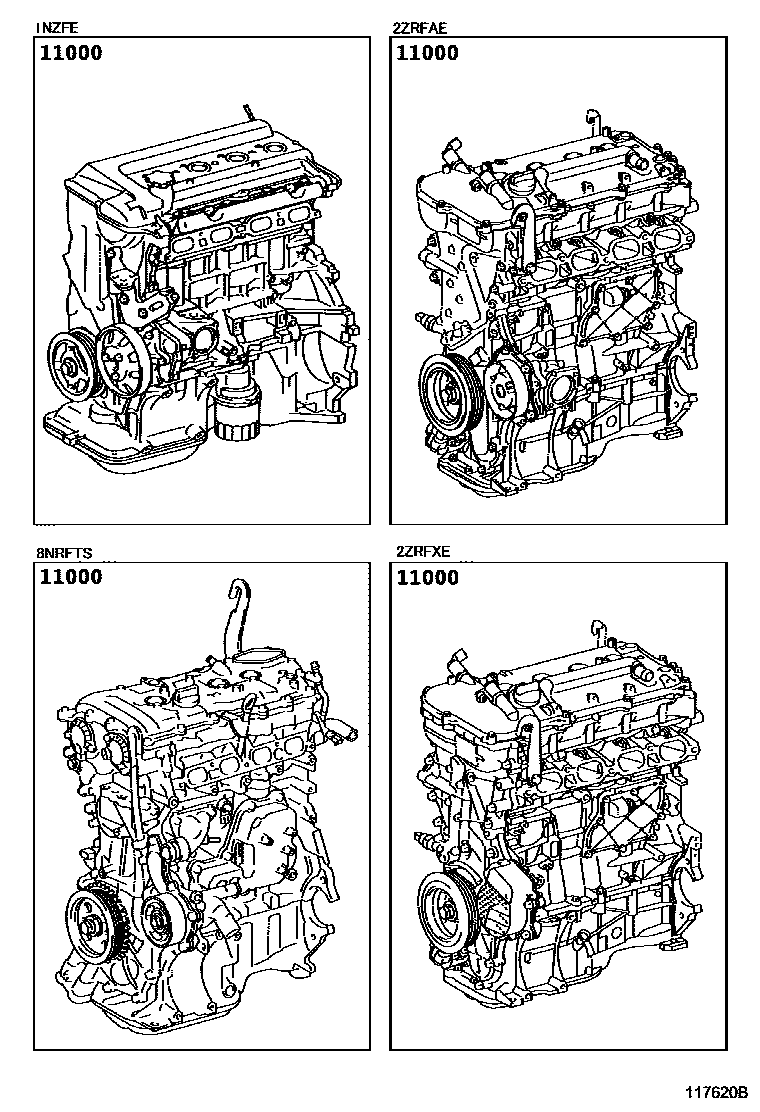 1NZFE
11000

2ZRFAE
11000

8NRFTS
11000

2ZRFXE
11000

117620B