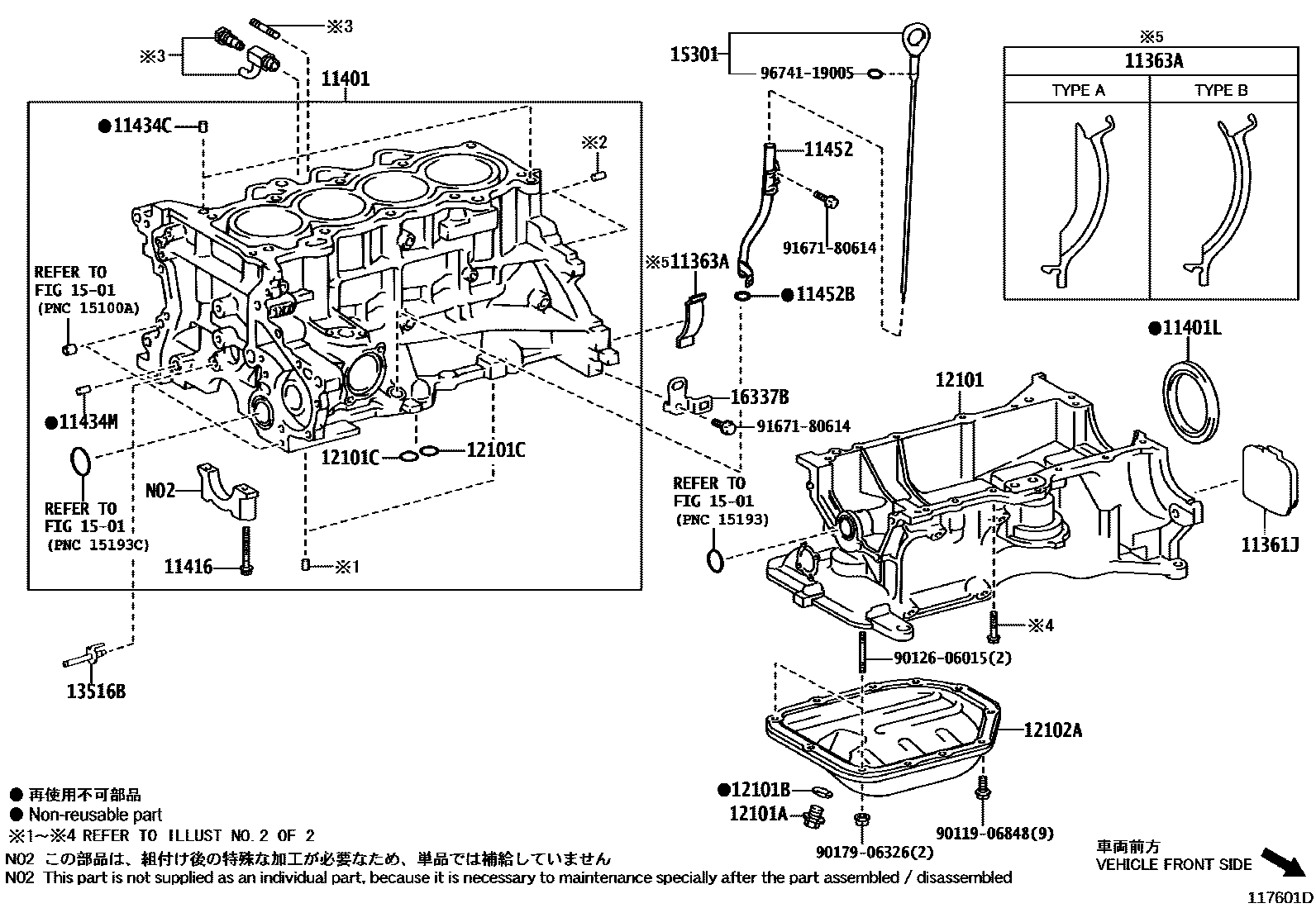 ※3
※3
11401
●11434C
※2
REFER TO
FIG 15-01
(PNC 15100A)
●11434M
REFER TO
FIG 15-01
(PNC 15193C)
N02
11416
※1
12101C
12101C
13516B
15301
96741-19005
11452
91671-80614
※5 11363A
●11452B
16337B
91671-80614
REFER TO
FIG 15-01
(PNC 15193)
※5
11363A
TYPE A
TYPE B
●11401L
12101
11361J
※4
90126-06015(2)
12102A
●12101B
12101A
90179-06326(2)
90119-06848(9)
● 再使用不可部品
● Non-reusable part
※1~※4 REFER TO ILLUST NO.2 OF 2
N02 この部品は、組付け後の特殊な加工が必要なため、単品では補給していません
N02 This part is not supplied as an individual part, because it is necessary to maintenance specially after the part assembled / disassembled
車両前方
VEHICLE FRONT SIDE
117601D