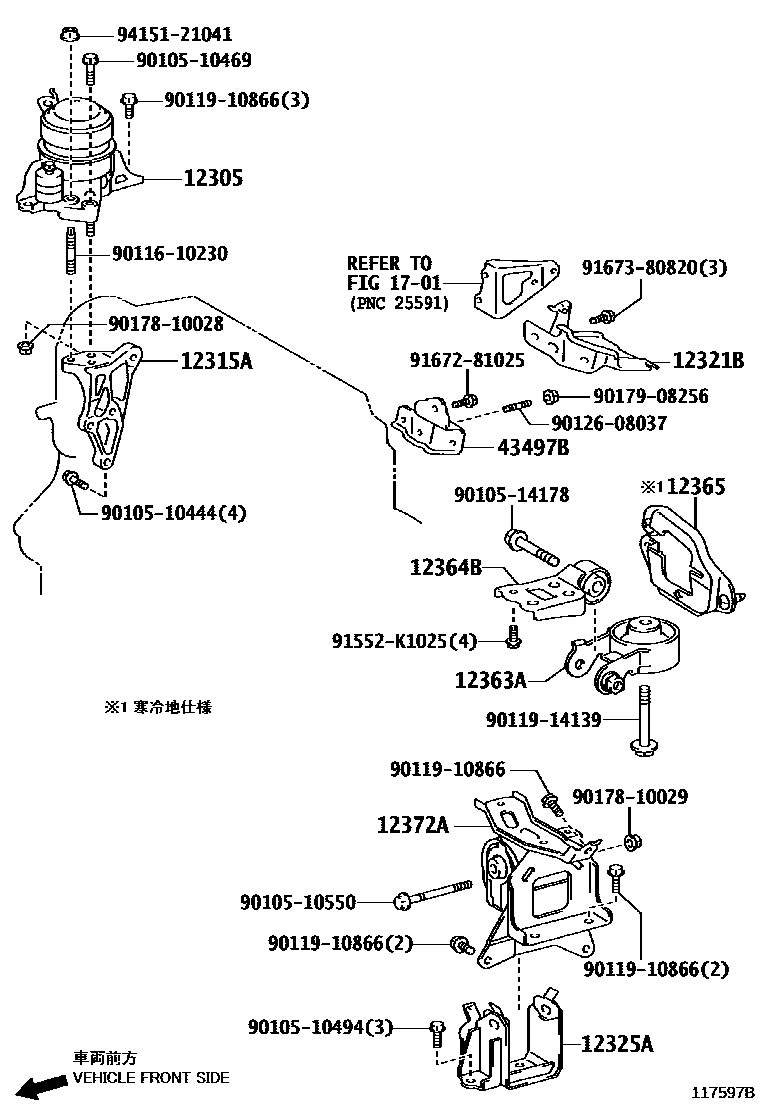 94151-21041
90105-10469
90119-10866(3)
12305
90116-10230
90178-10028
12315A
90105-10444(4)
REFER TO
FIG 17-01
(PNC 25591)
91673-80820(3)
12321B
91672-81025
90179-08256
90126-08037
43497B
90105-14178
※1 12365
12364B
91552-K1025(4)
12363A
90119-14139
※1 寒冷地仕様
90119-10866
90178-10029
12372A
90105-10550
90119-10866(2)
90119-10866(2)
90105-10494(3)
12325A
車両前方
VEHICLE FRONT SIDE
117597B