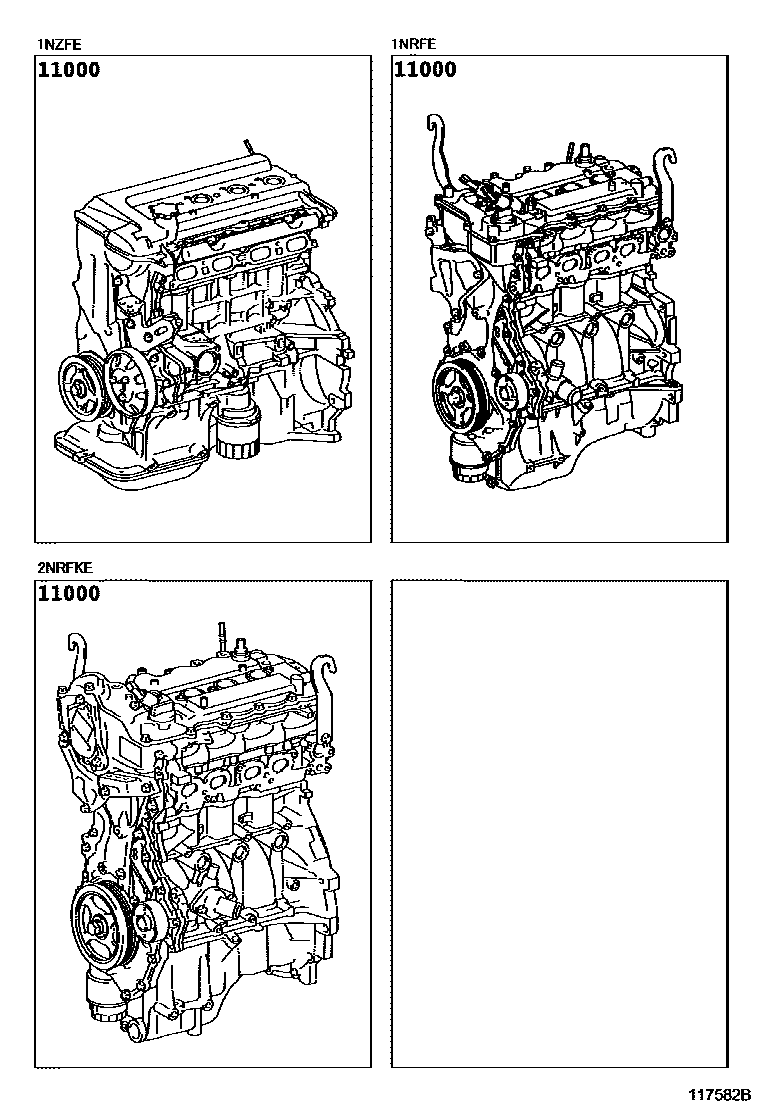 1NZFE
11000

1NRFE
11000

2NRFKE
11000

117582B