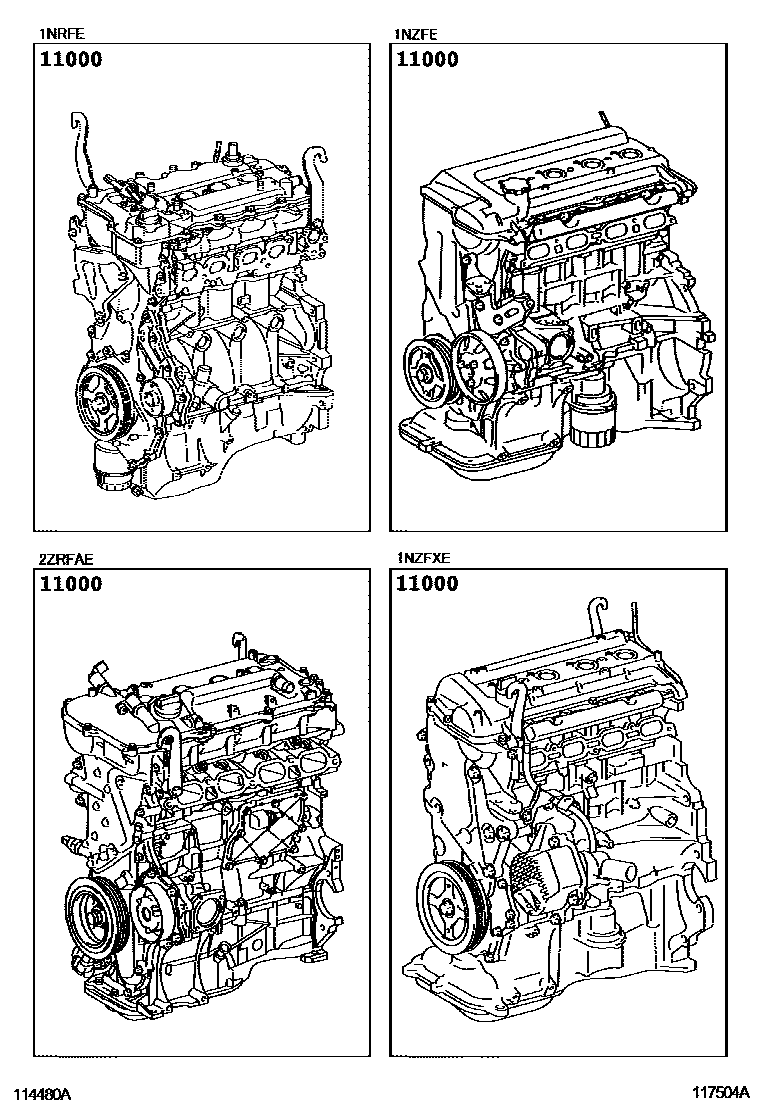 1NRFE
11000

1NZFE
11000

2ZRFAE
11000

1NZFXE
11000

114480A

117504A