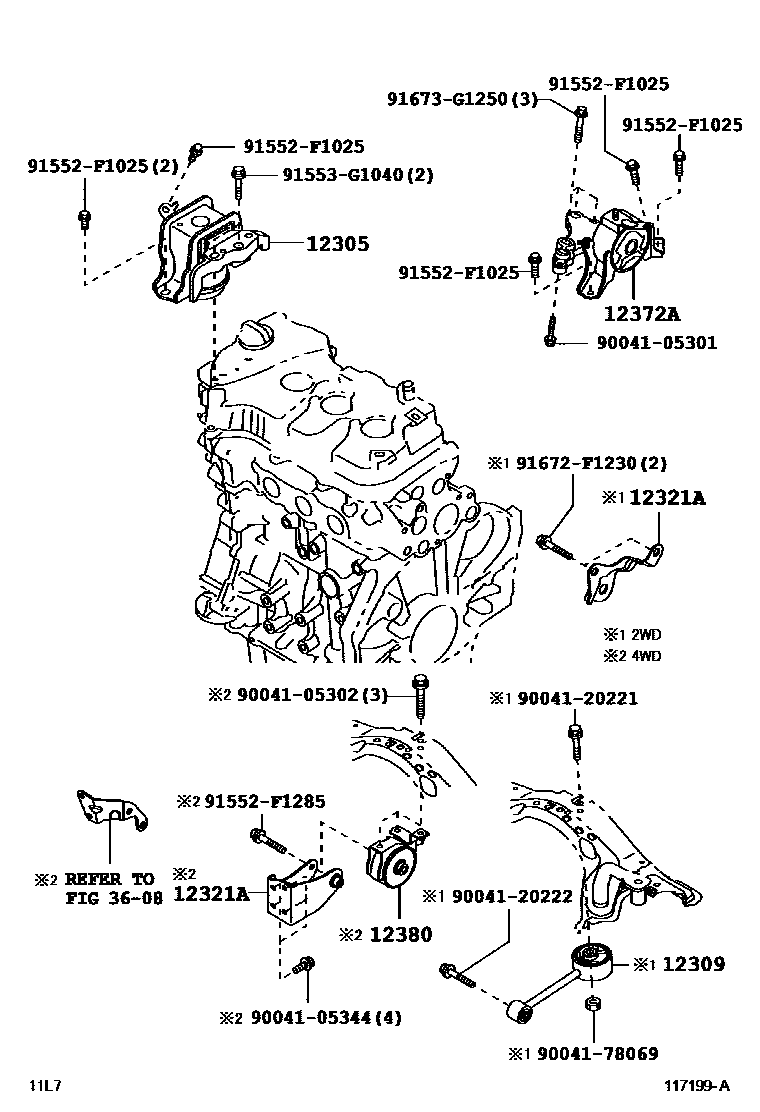 91673-G1250(3)
91552-F1025
91552-F1025
91552-F1025
91552-F1025(2)
91553-G1040(2)
12305
91552-F1025
12372A
90041-05301
※1 91672-F1230(2)
※1 12321A
※1 2WD
※2 4WD
※2 90041-05302(3)
※1 90041-20221
※2 91552-F1285
※2 REFER TO FIG 36-08
※2 12321A
※2 12380
※1 90041-20222
※1 12309
※2 90041-05344(4)
※1 90041-78069
11L7
117199-A