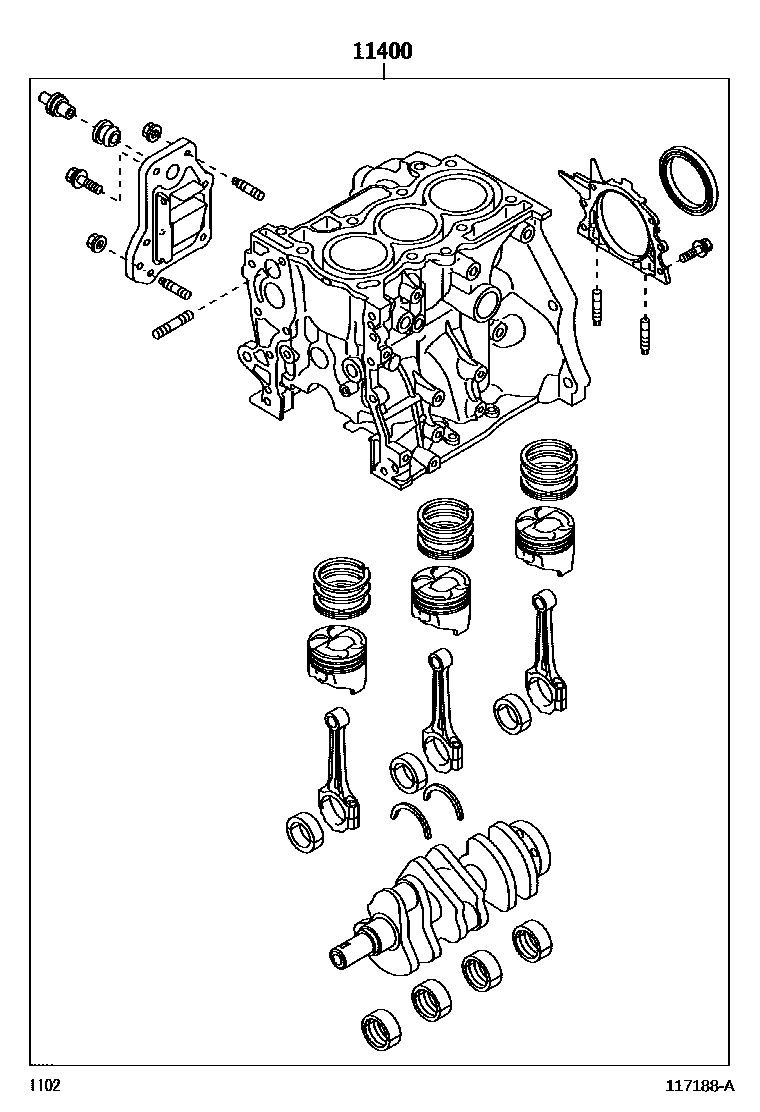 11400

1102

117188-A