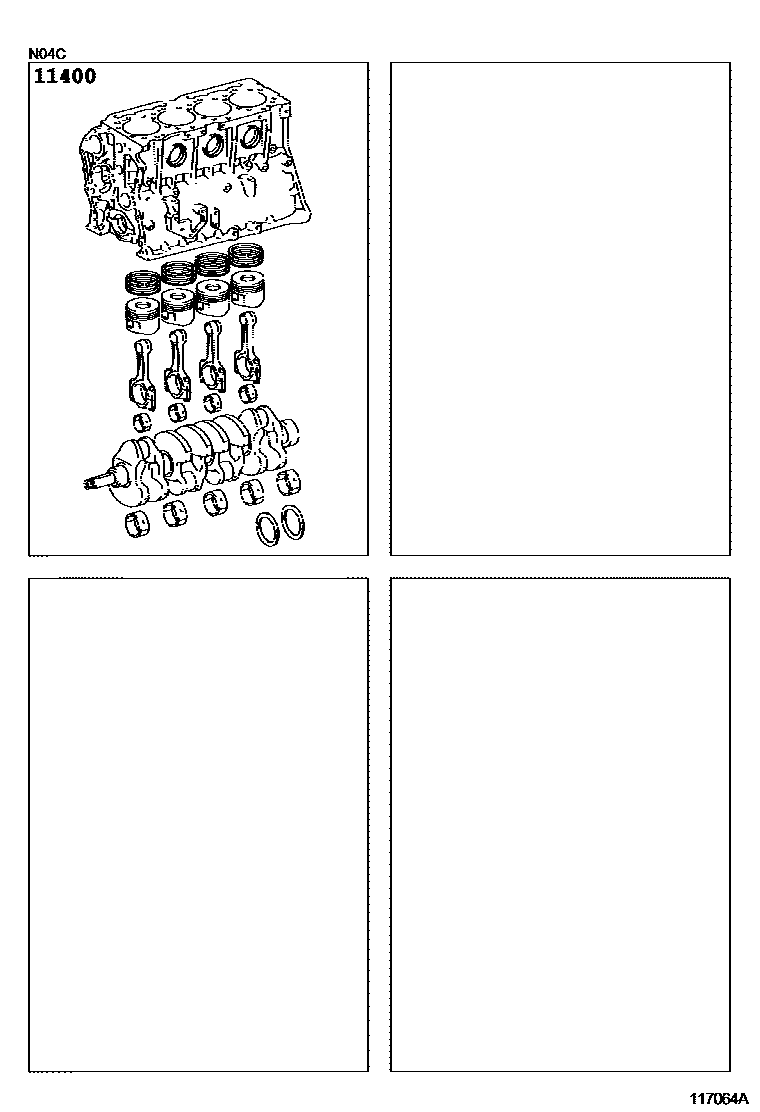 N04C

11400

117064A