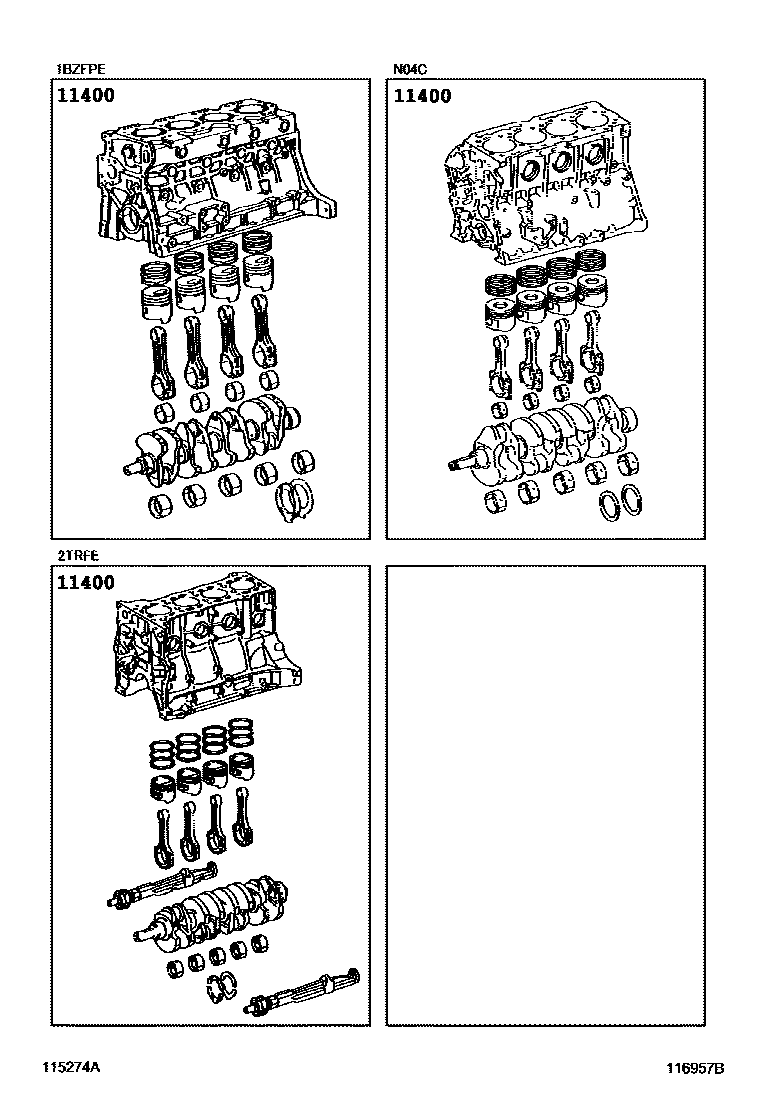 1BZFPE
11400

N04C
11400

2TRFE
11400

115274A

116957B