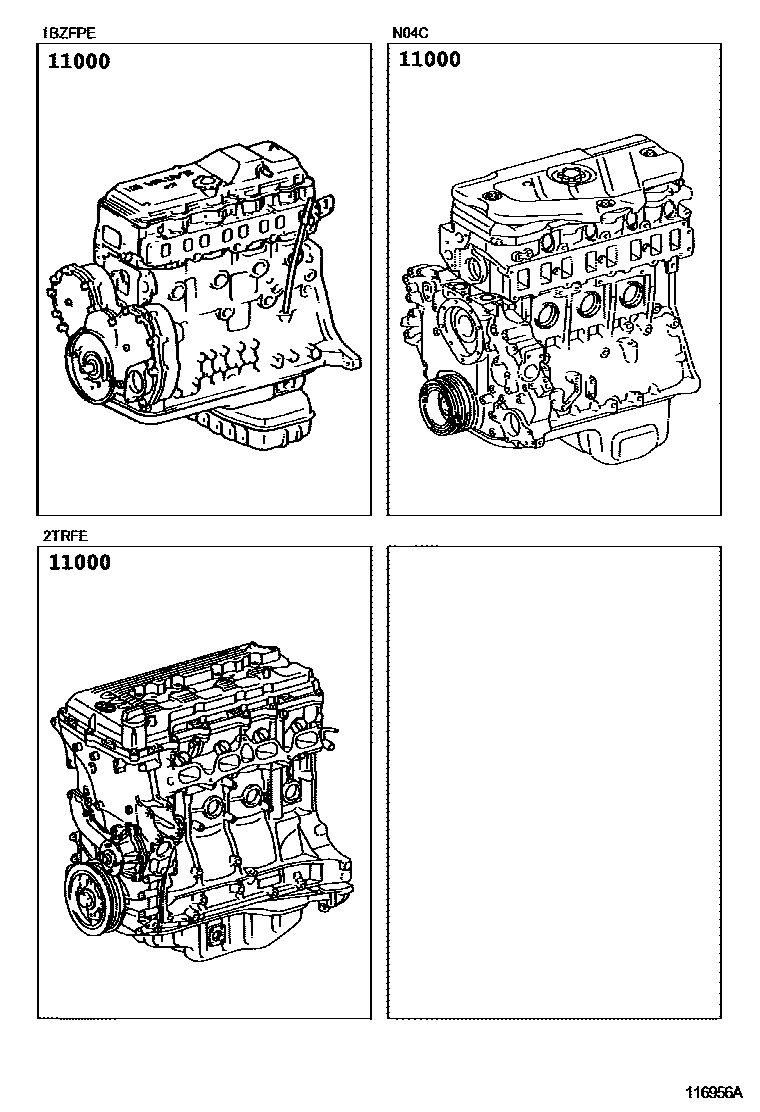 1BZFPE

11000

N04C

11000

2TRFE

11000

116956A