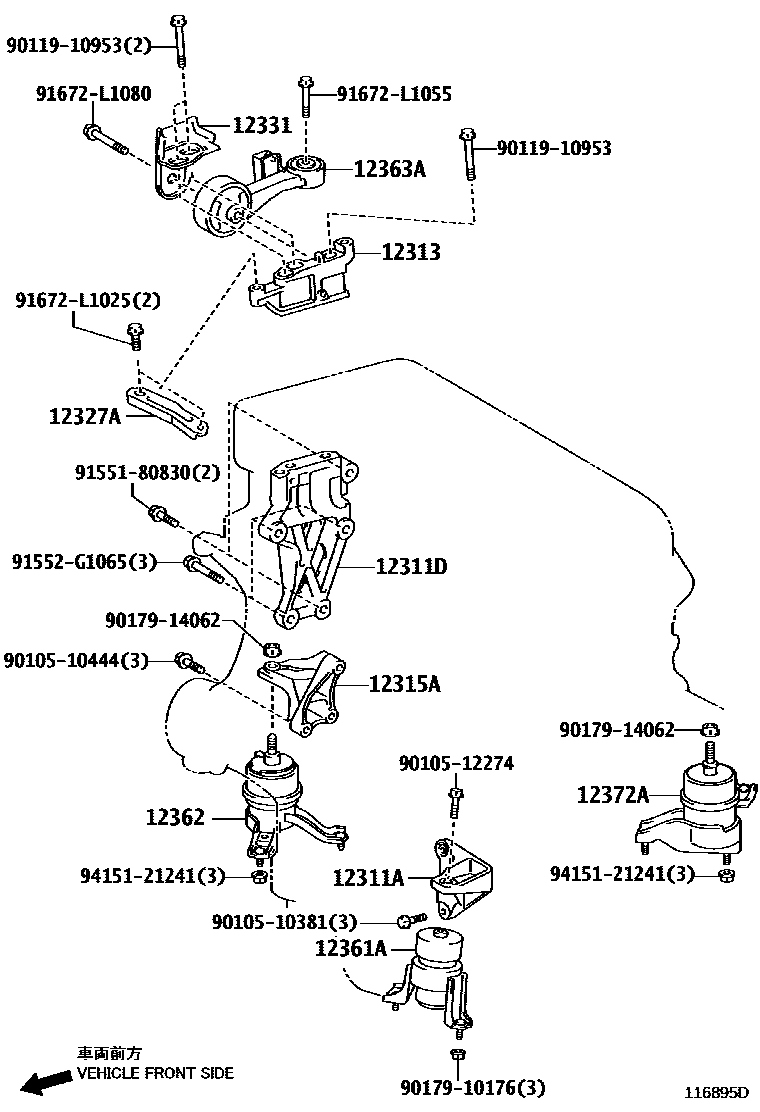 90119-10953(2)
91672-L1080
12331
91672-L1055
12363A
90119-10953
12313
91672-L1025(2)
12327A
91551-80830(2)
91552-G1065(3)
12311D
90179-14062
90105-10444(3)
12315A
90179-14062
90105-12274
12372A
12362
94151-21241(3)
12311A
94151-21241(3)
90105-10381(3)
12361A
車両前方
VEHICLE FRONT SIDE
90179-10176(3)
116895D