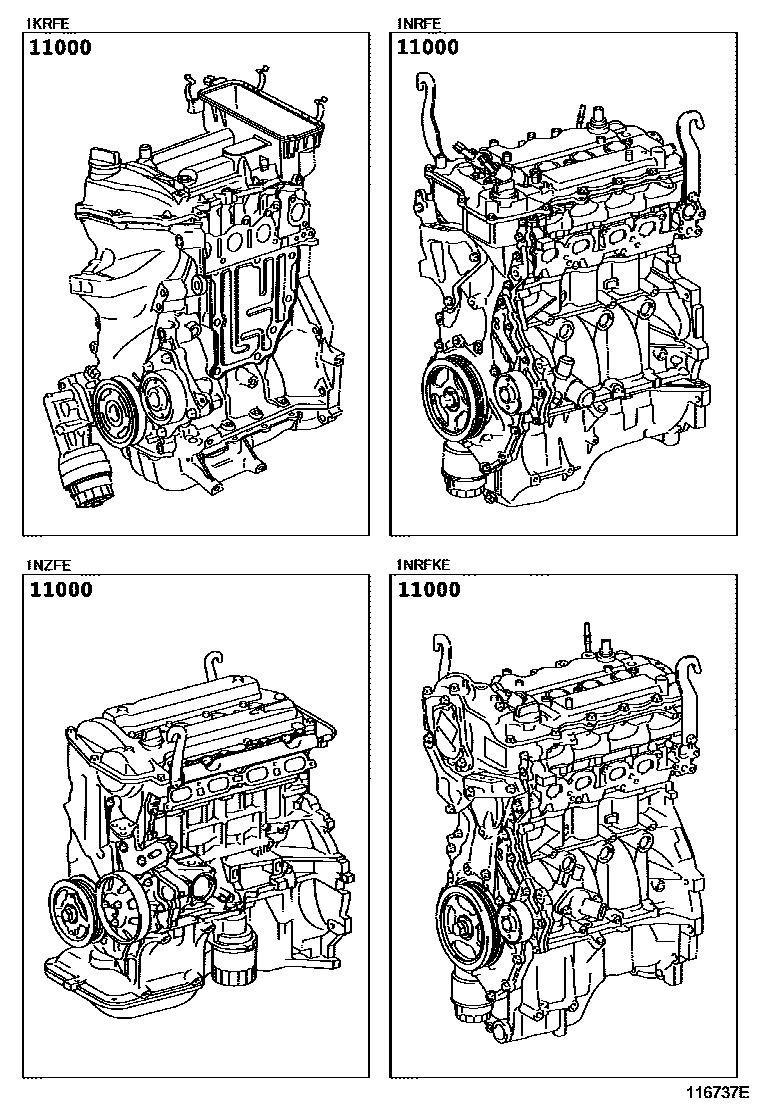 1KRFE
11000

1NRFE
11000

1NZFE
11000

1NRFKE
11000

116737E