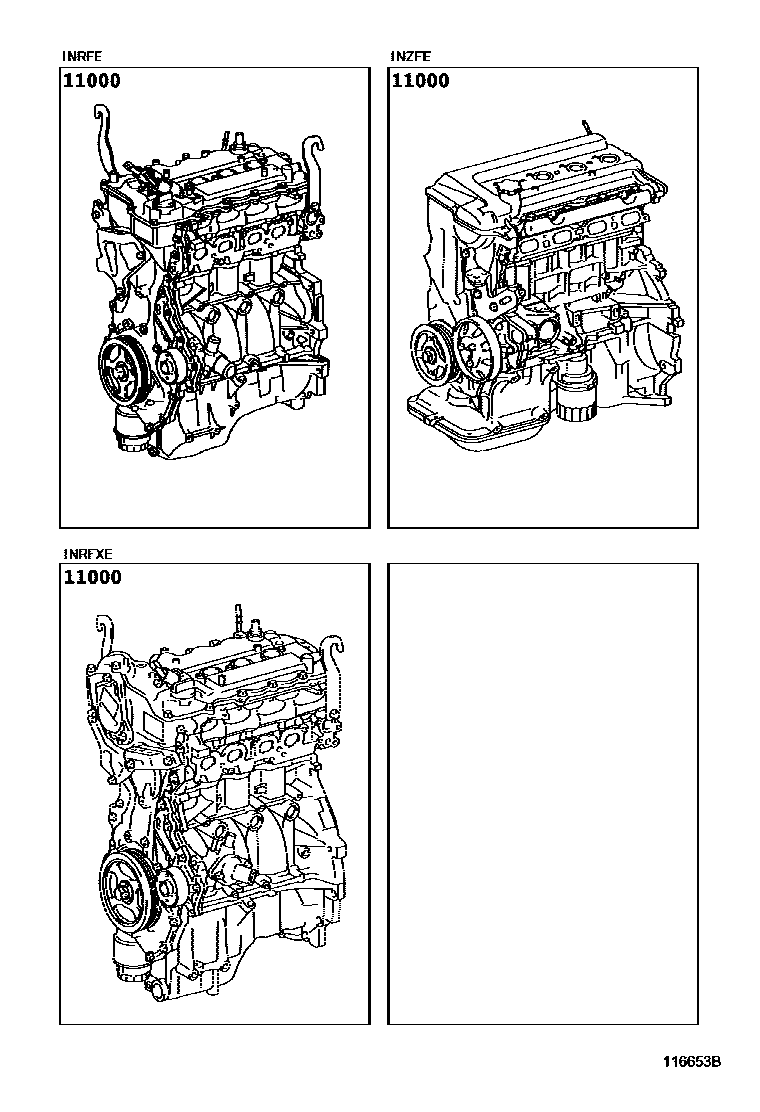 1NRFE
11000

1NZFE
11000

1NRFXE
11000

116653B