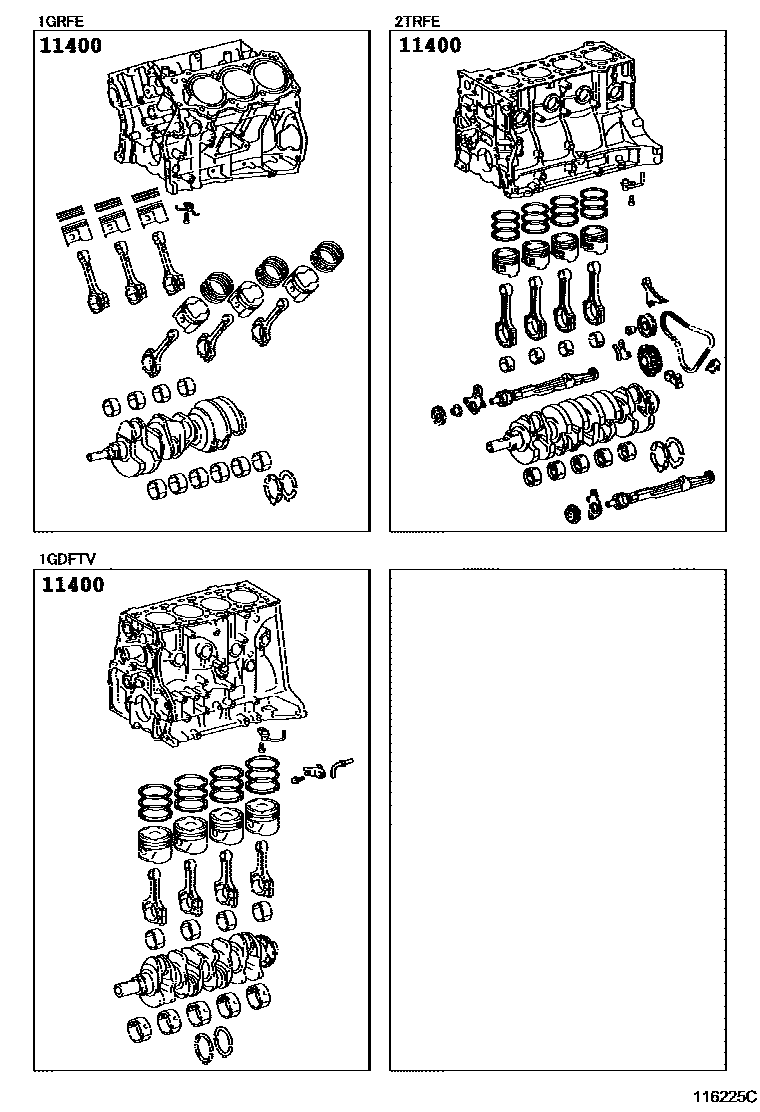 1GRFE

11400

2TRFE

11400

1GDFTV

11400

116225C