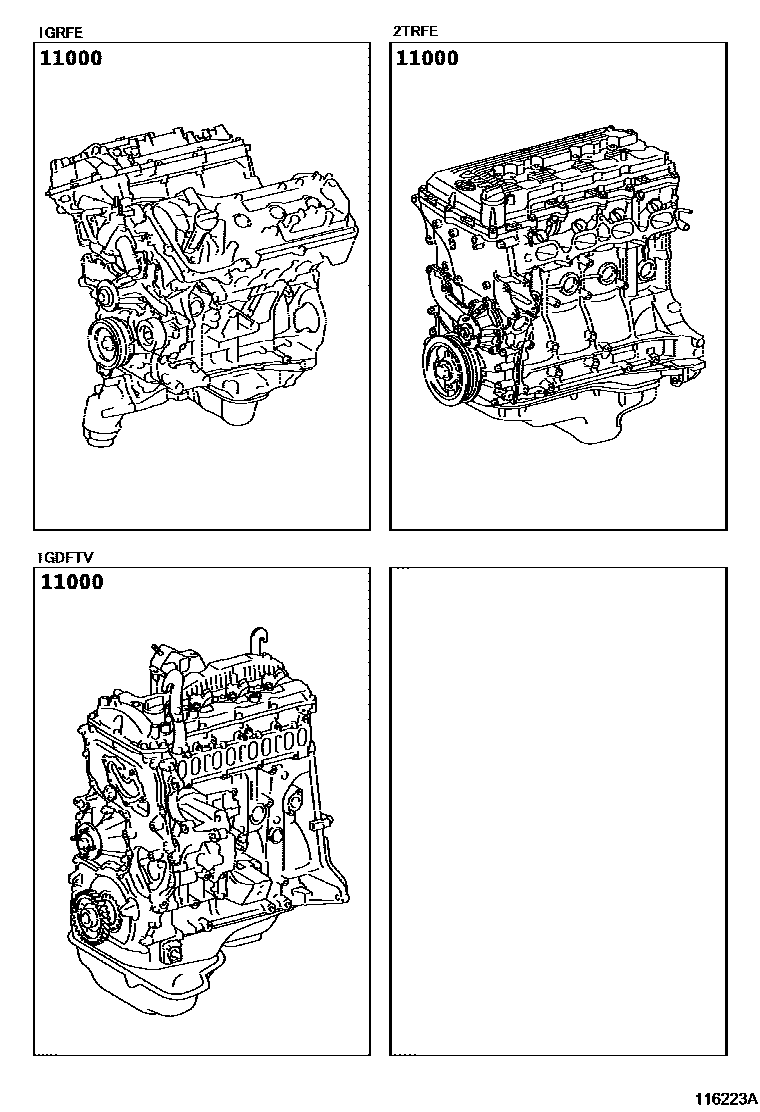 1GRFE
11000

2TRFE
11000

1GDFTV
11000

116223A