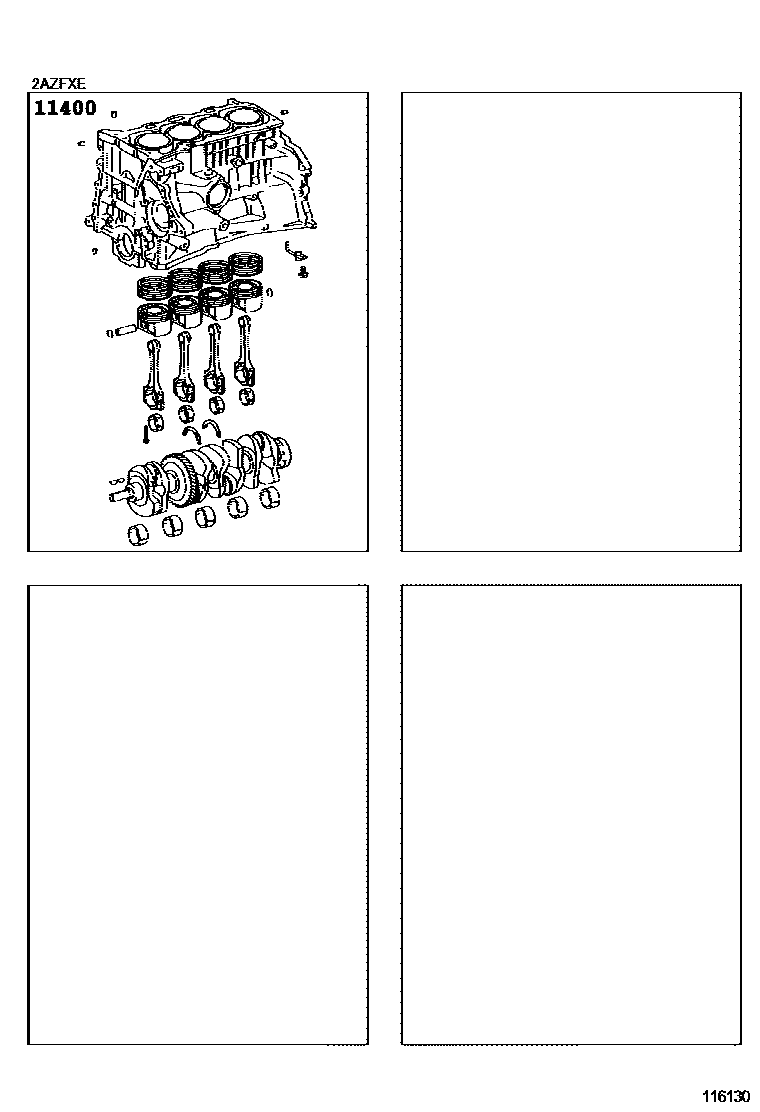 2AZFXE

11400

116130