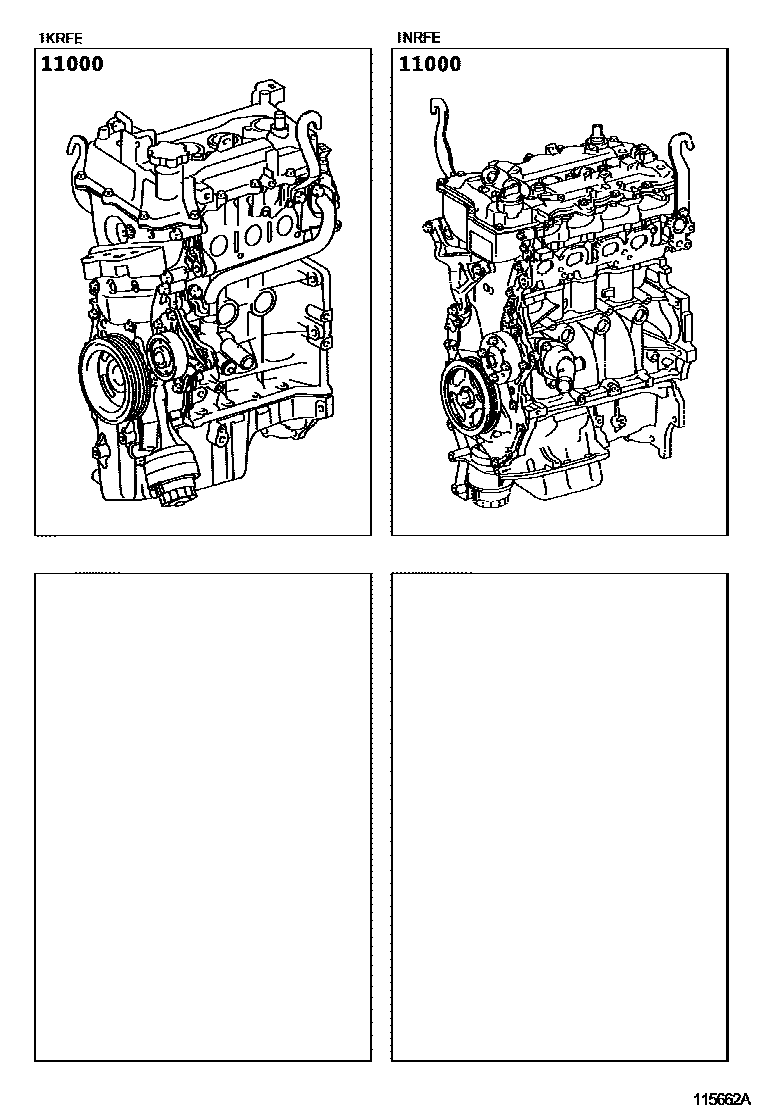 1KRFE
11000

1NRFE
11000

115662A