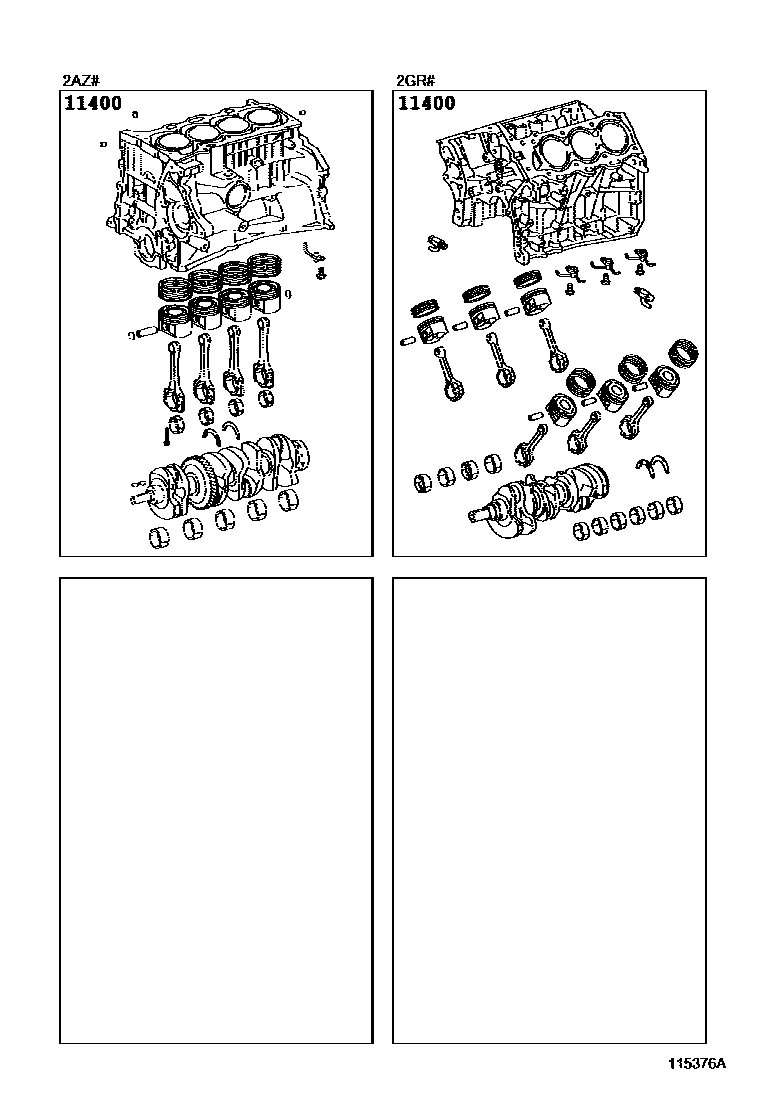 2AZ#

11400

2GR#

11400

115376A