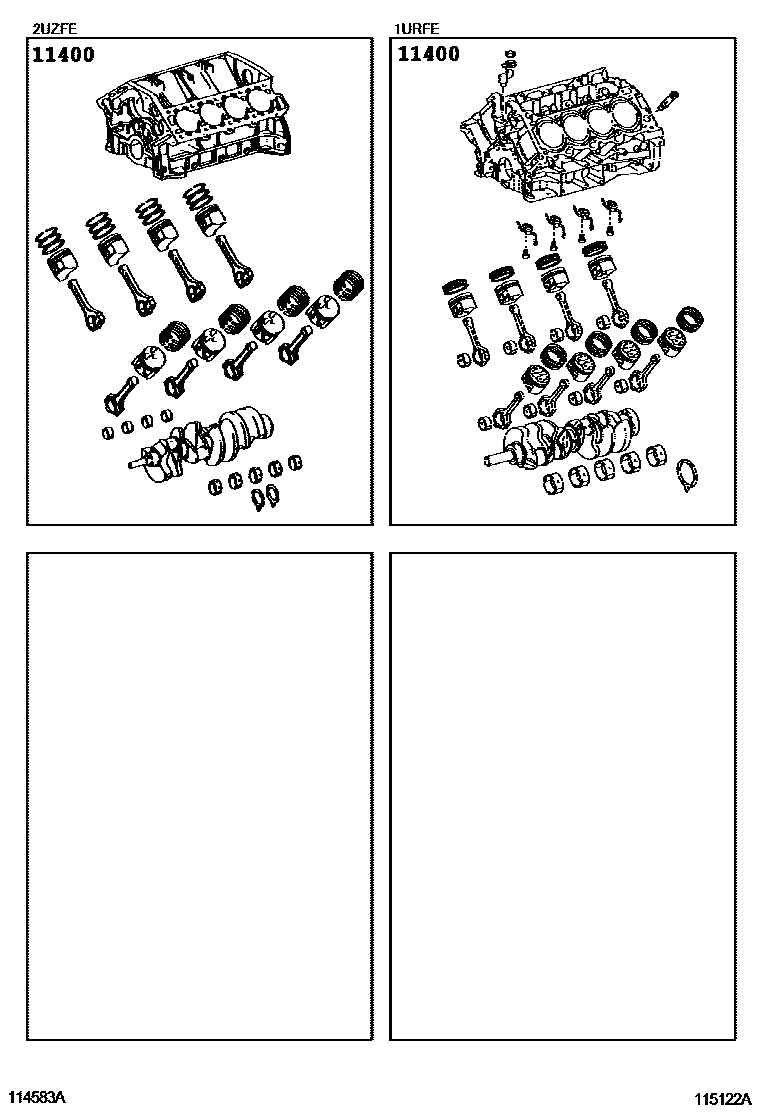 2UZFE

11400

1URFE

11400

114583A

115122A