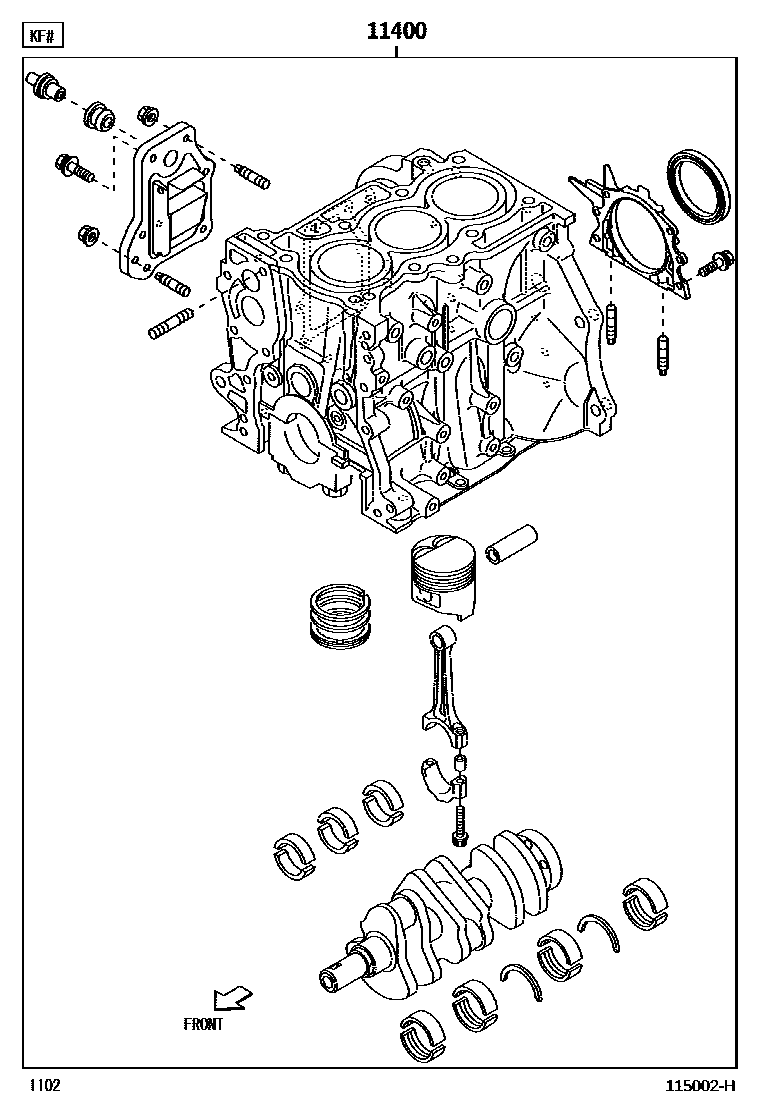 KF#

11400

FRONT

1102

115002-H