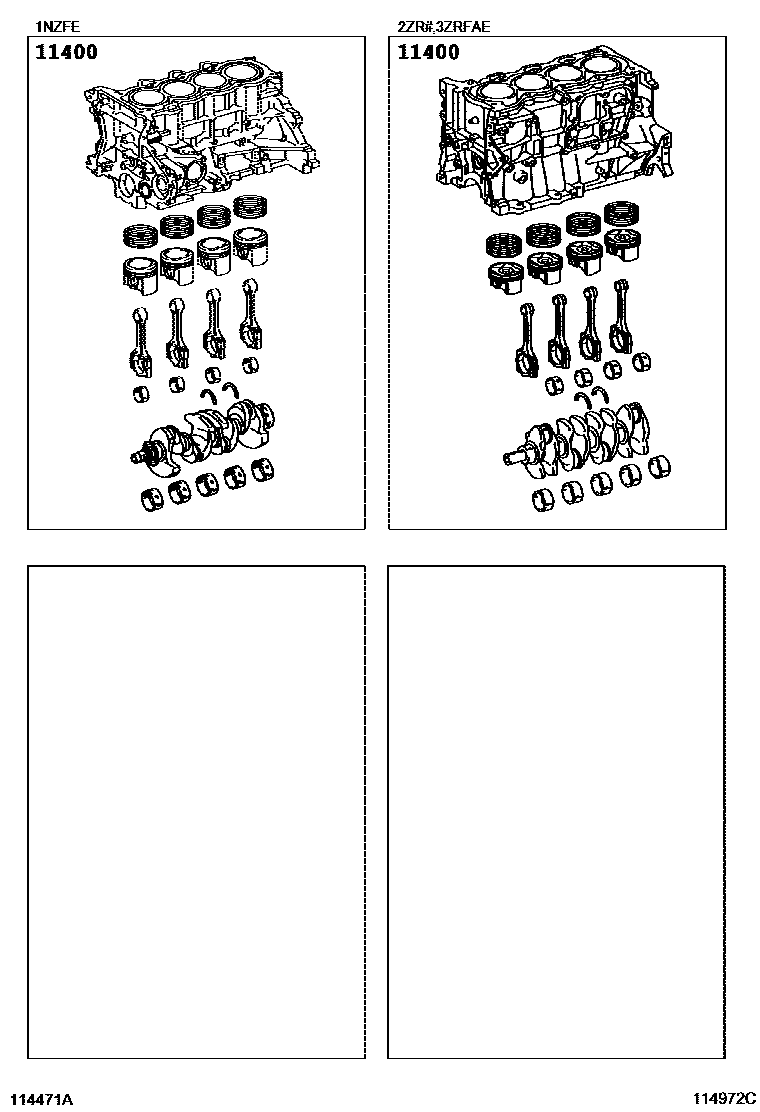 1NZFE

11400

2ZR#,3ZRFAE

11400

114471A

114972C