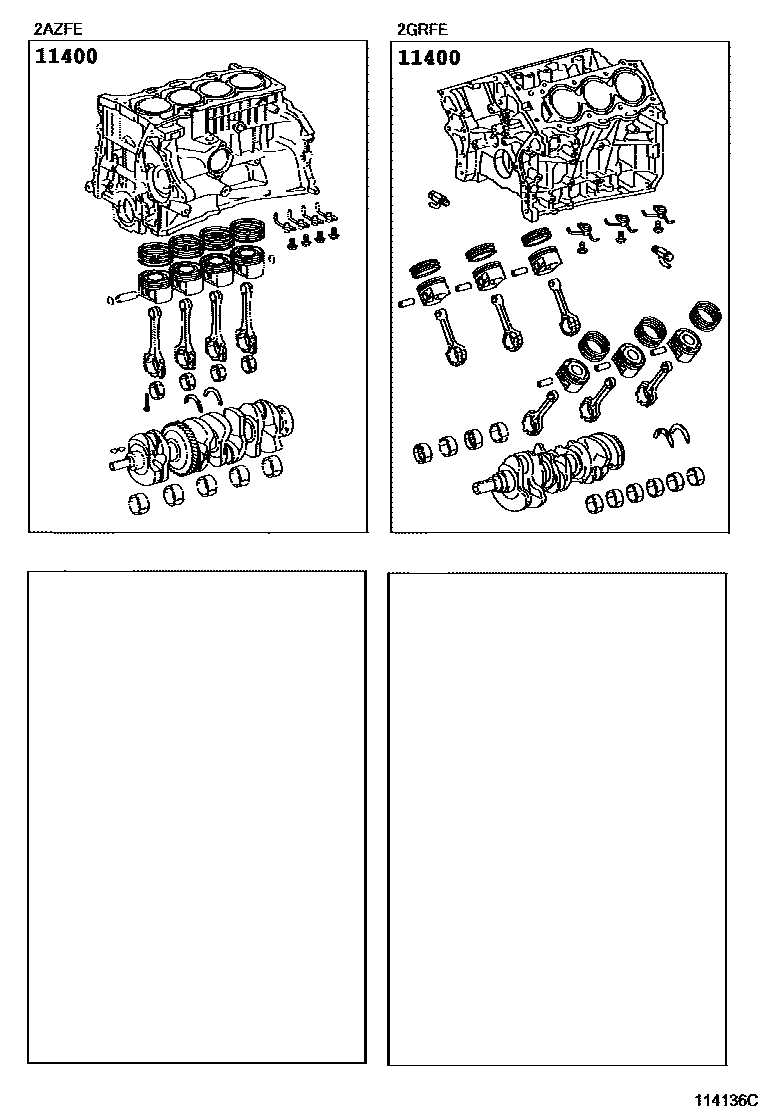 2AZFE

11400

2GRFE

11400

114136C