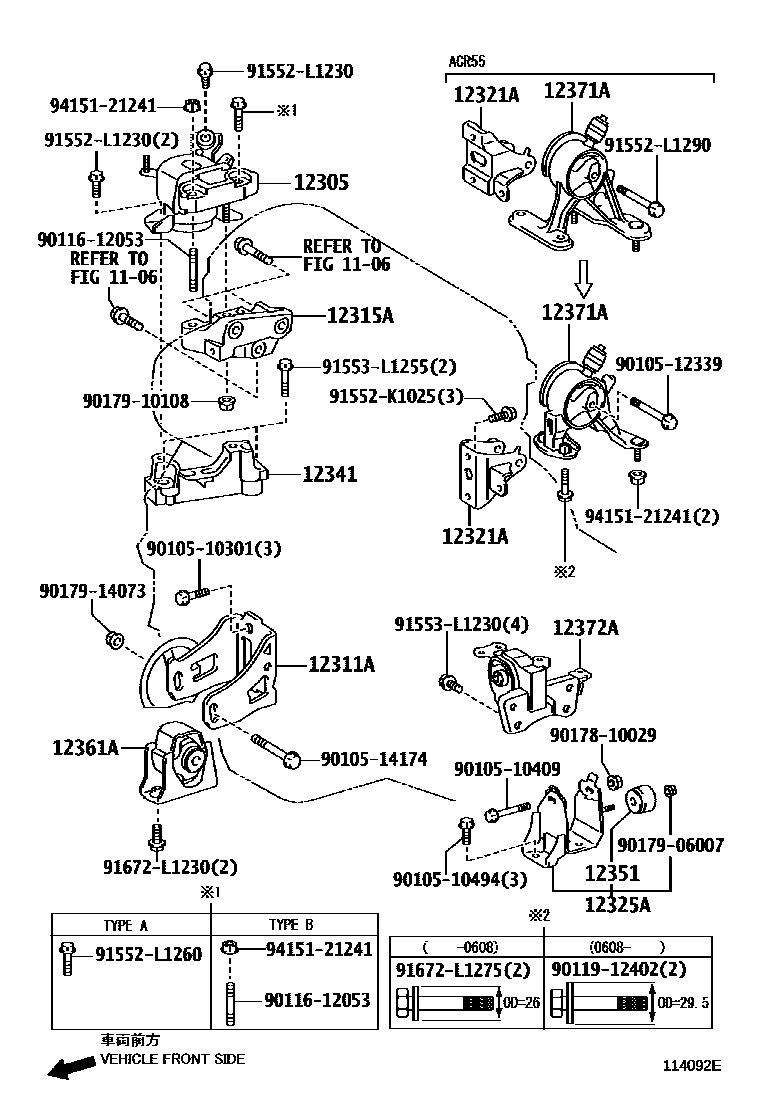 91552-L1230
94151-21241
※1
91552-L1230(2)
12305
90116-12053
REFER TO FIG 11-06
REFER TO FIG 11-06
12315A
91553-L1255(2)
90179-10108
12341
90105-10301(3)
90179-14073
12311A
12361A
90105-14174
91672-L1230(2)

ACR55
12321A
12371A
91552-L1290
12371A
90105-12339
91552-K1025(3)
94151-21241(2)
12321A
※2
91553-L1230(4)
12372A
90178-10029
90105-10409
90179-06007
90105-10494(3)
12351
12325A

※1
| TYPE A | TYPE B |
|---|---|
| 91552-L1260 | 94151-21241 90116-12053 |

※2
| ( -0608) | (0608- ) |
|---|---|
| 91672-L1275(2) OD=26 | 90119-12402(2) OD=29.5 |

車両前方
VEHICLE FRONT SIDE
114092E