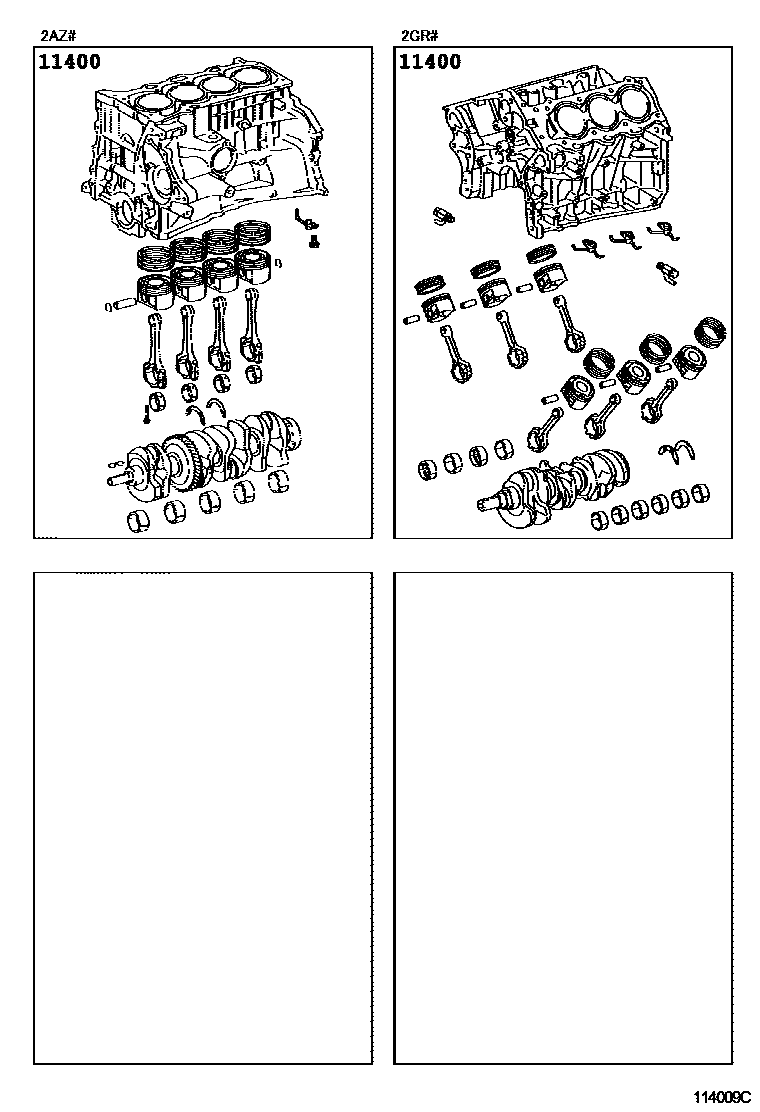 2AZ#

11400

2GR#

11400

114009C