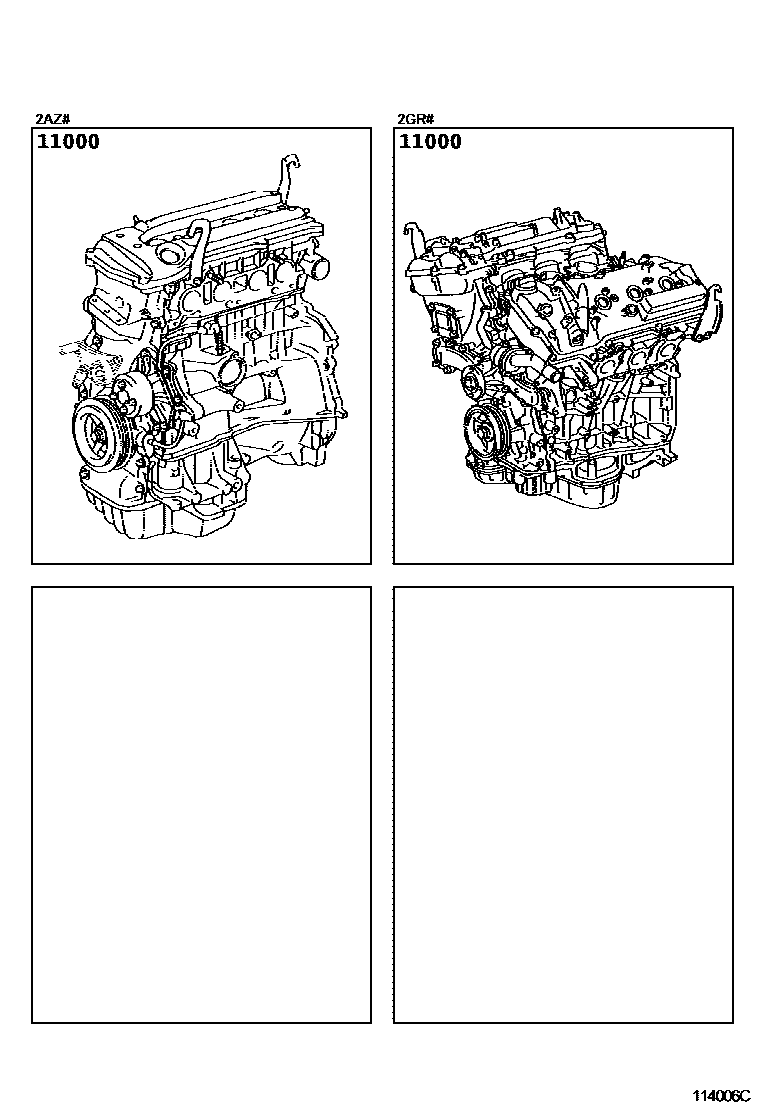 2AZ#
11000

2GR#
11000

114006C