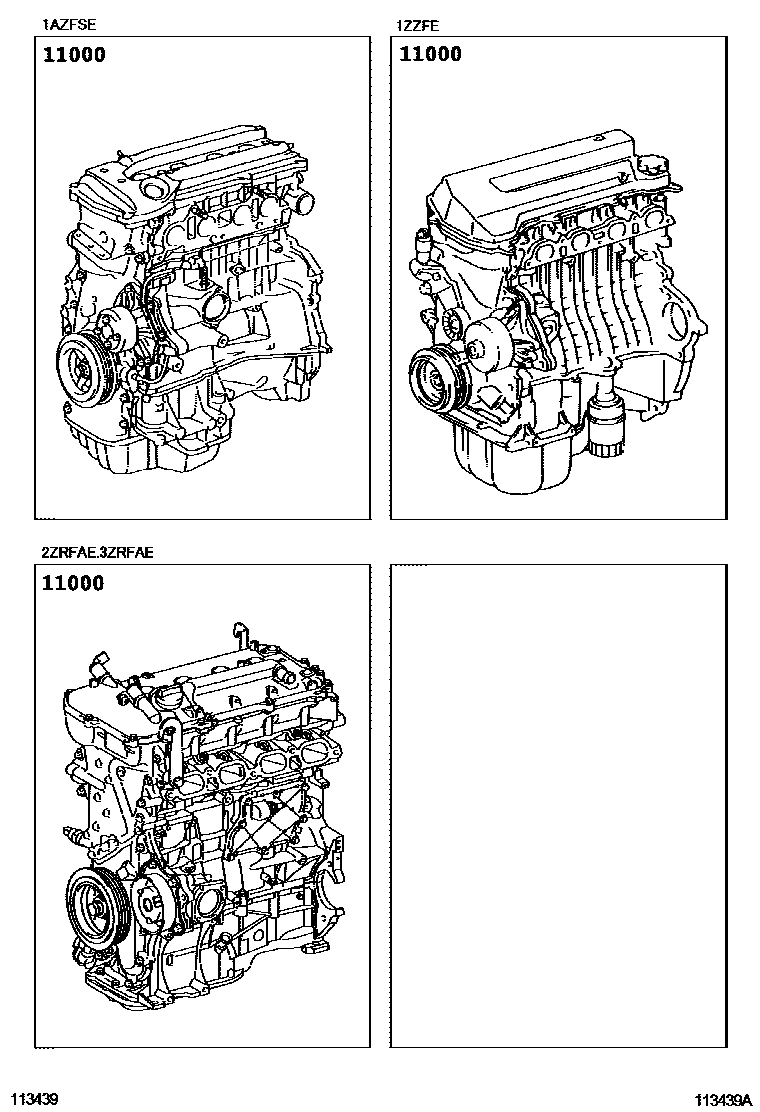 1AZFSE

11000

1ZZFE

11000

2ZRFAE.3ZRFAE

11000

113439

113439A