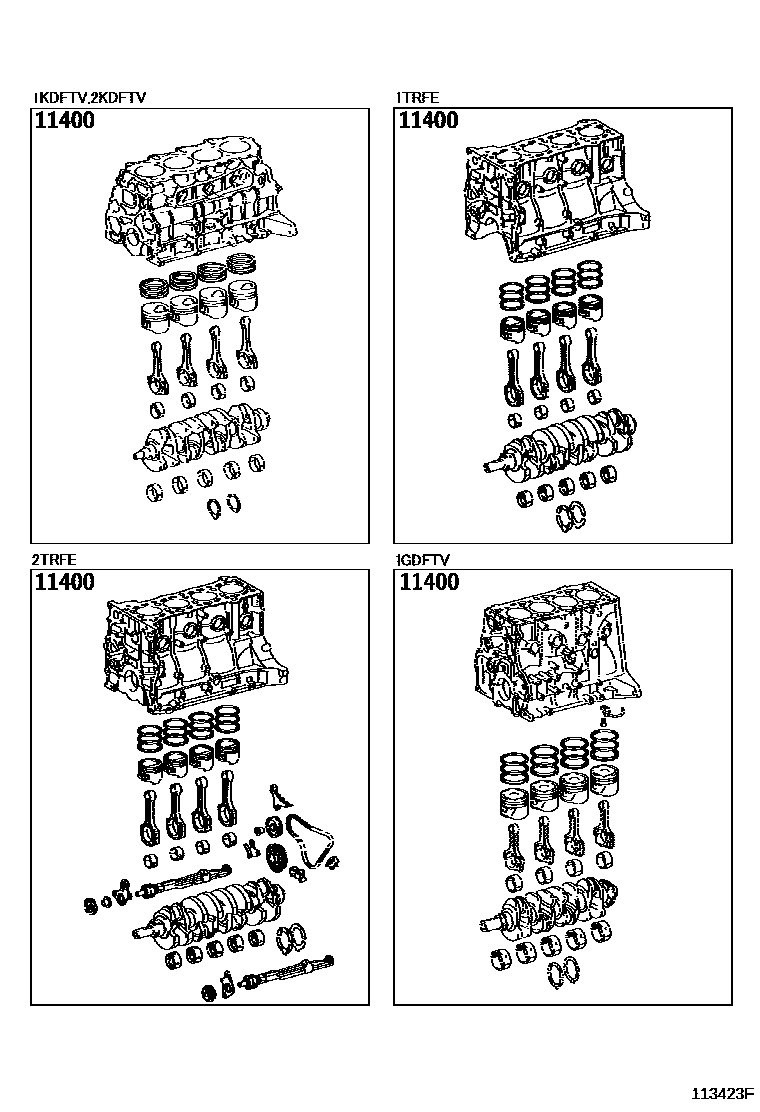 1KDFTV,2KDFTV

11400

1TRFE

11400

2TRFE

11400

1GDFTV

11400

113423F