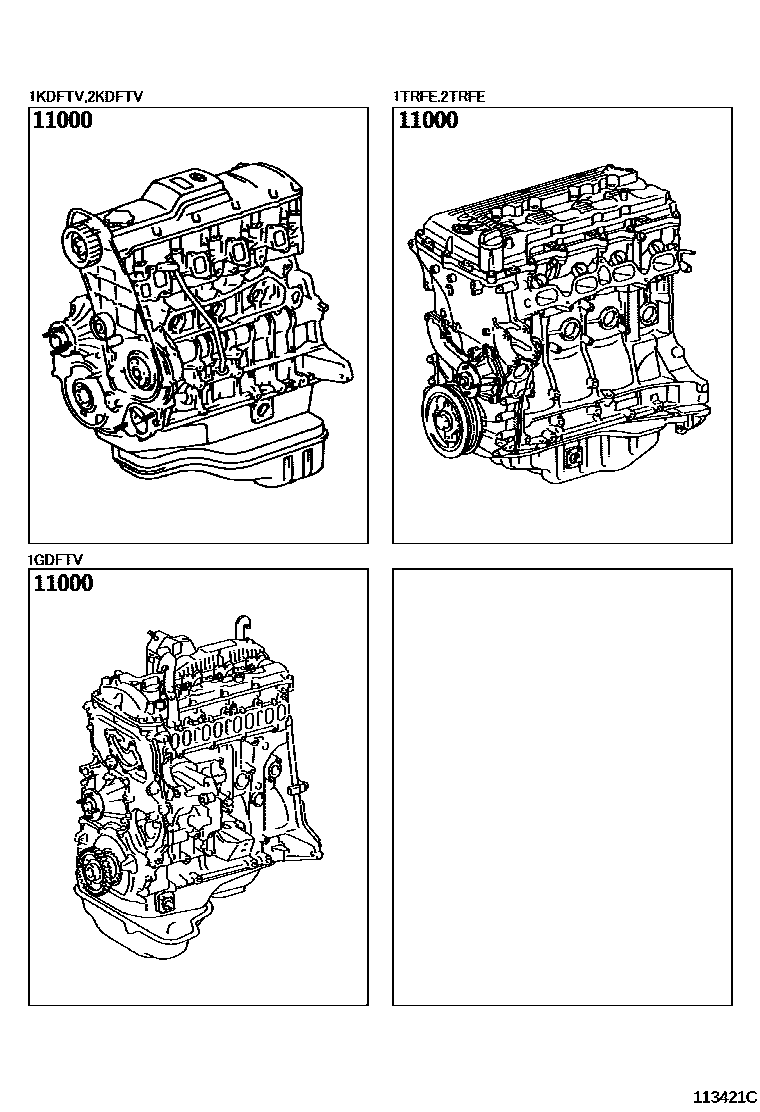 1KDFTV,2KDFTV

11000

1TRFE,2TRFE

11000

1GDFTV

11000

113421C