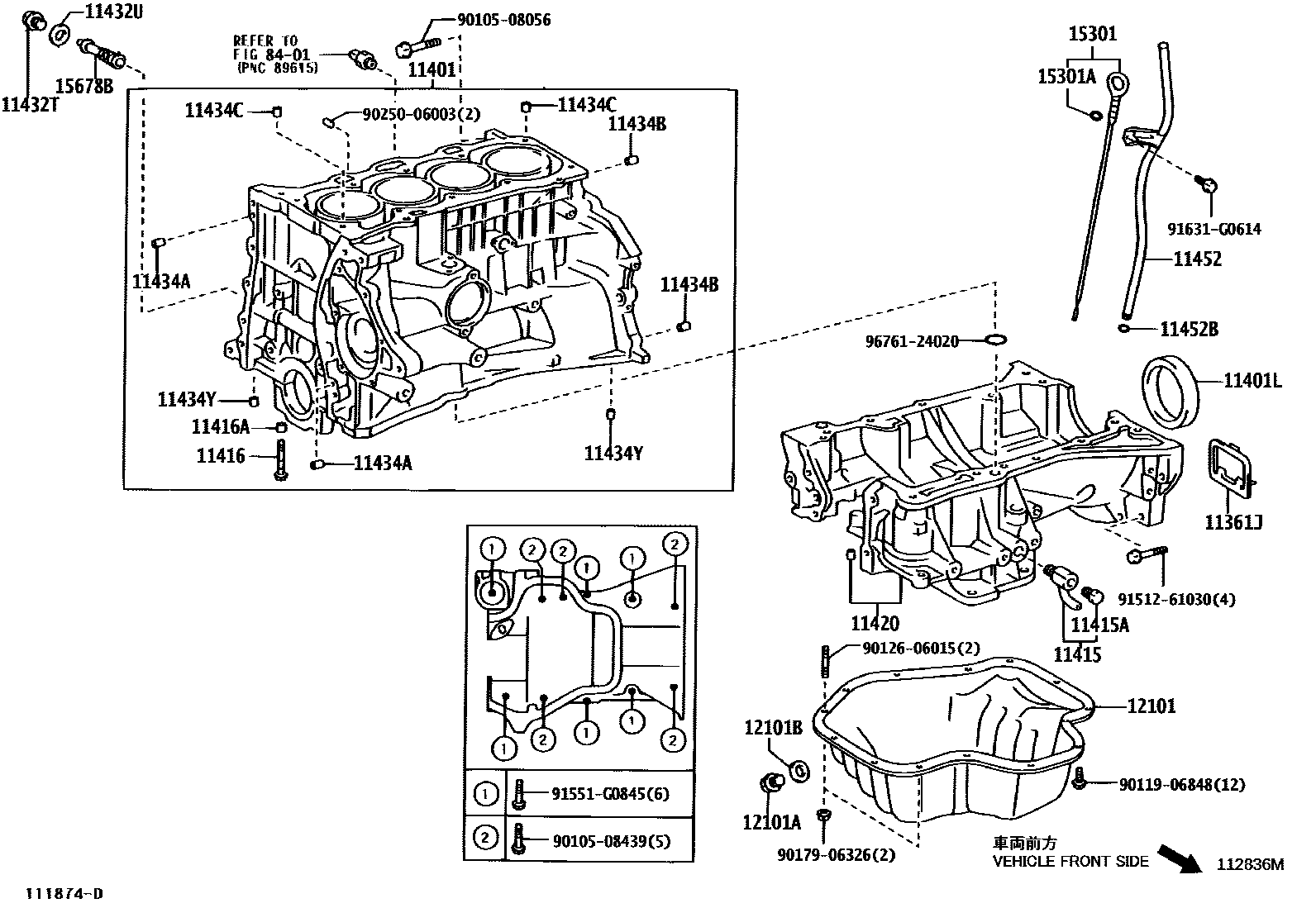 11432U
11432T
15678B
REFER TO FIG 84-01 (PNC 89615)
90105-08056
11401
11434C
90250-06003(2)
11434C
11434B
11434A
11434B
11434Y
11416A
11416
11434A
11434Y
15301
15301A
91631-G0614
11452
11452B
96761-24020
11401L
11361J
91512-61030(4)
11420
11415A
11415
90126-06015(2)
12101
12101B
12101A
90119-06848(12)
90179-06326(2)
1 2 2 1 1 2
1 2 1 1 2
1 91551-G0845(6)
2 90105-08439(5)
車両前方
VEHICLE FRONT SIDE
112836M
111874-D