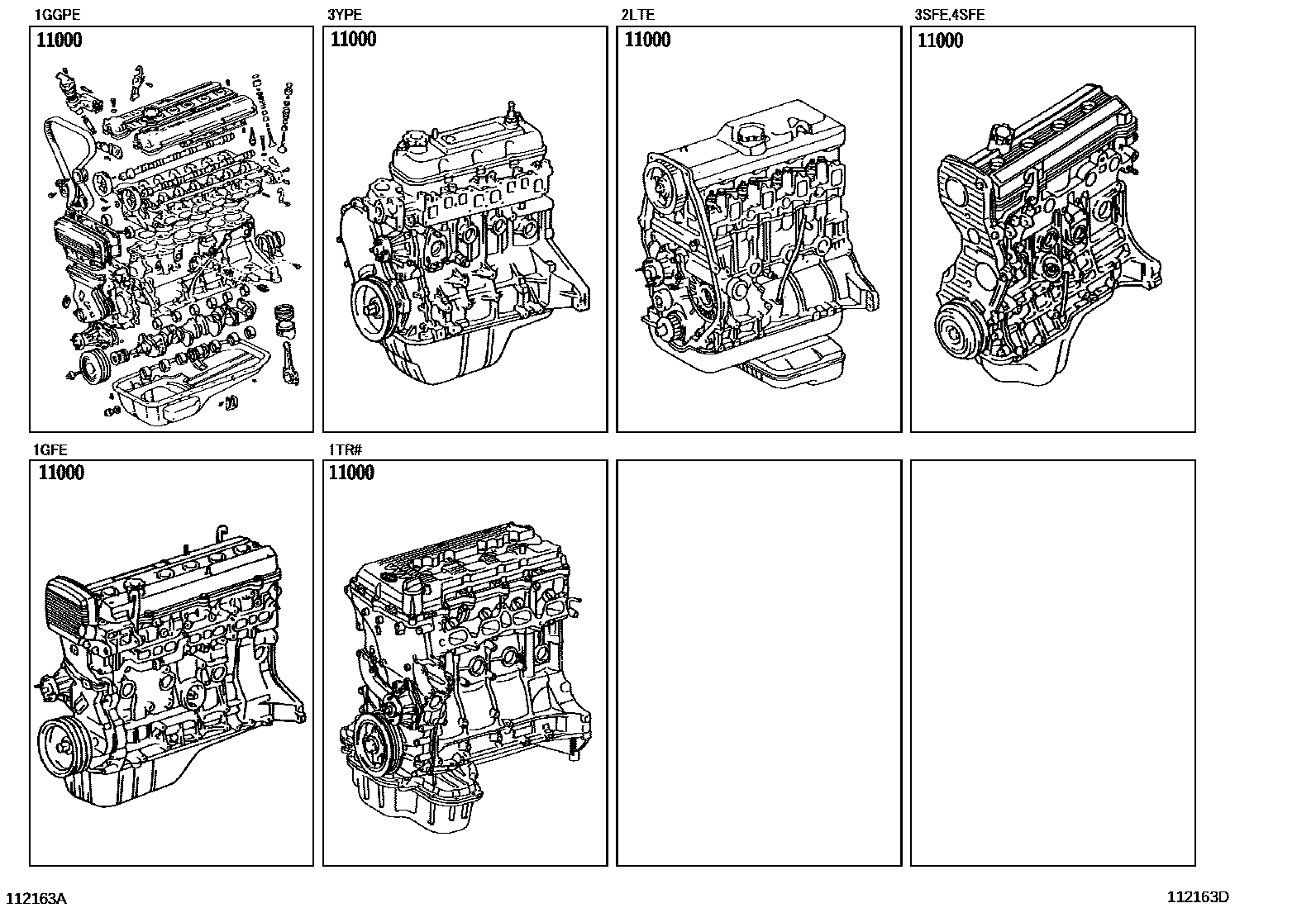 1GGPE

11000

3YPE

11000

2LTE

11000

3SFE,4SFE

11000

1GFE

11000

1TR#

11000

112163A

112163D