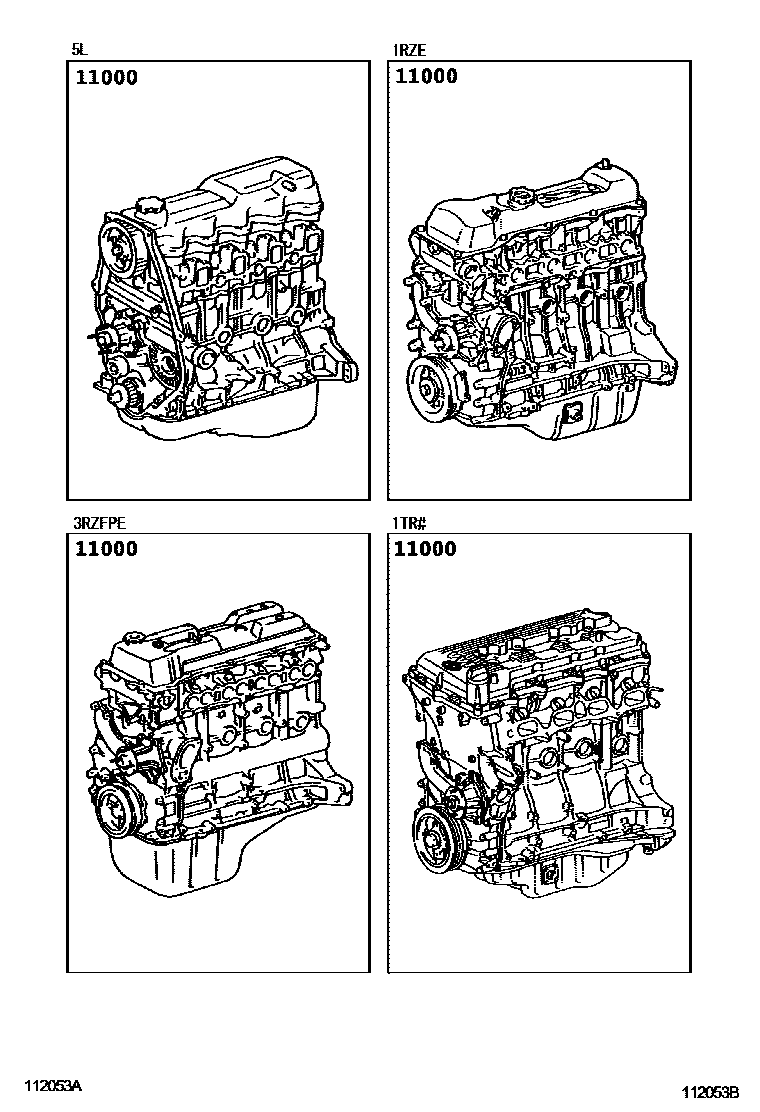 5L

11000

1RZE

11000

3RZFPE

11000

1TR#

11000

112053A

112053B