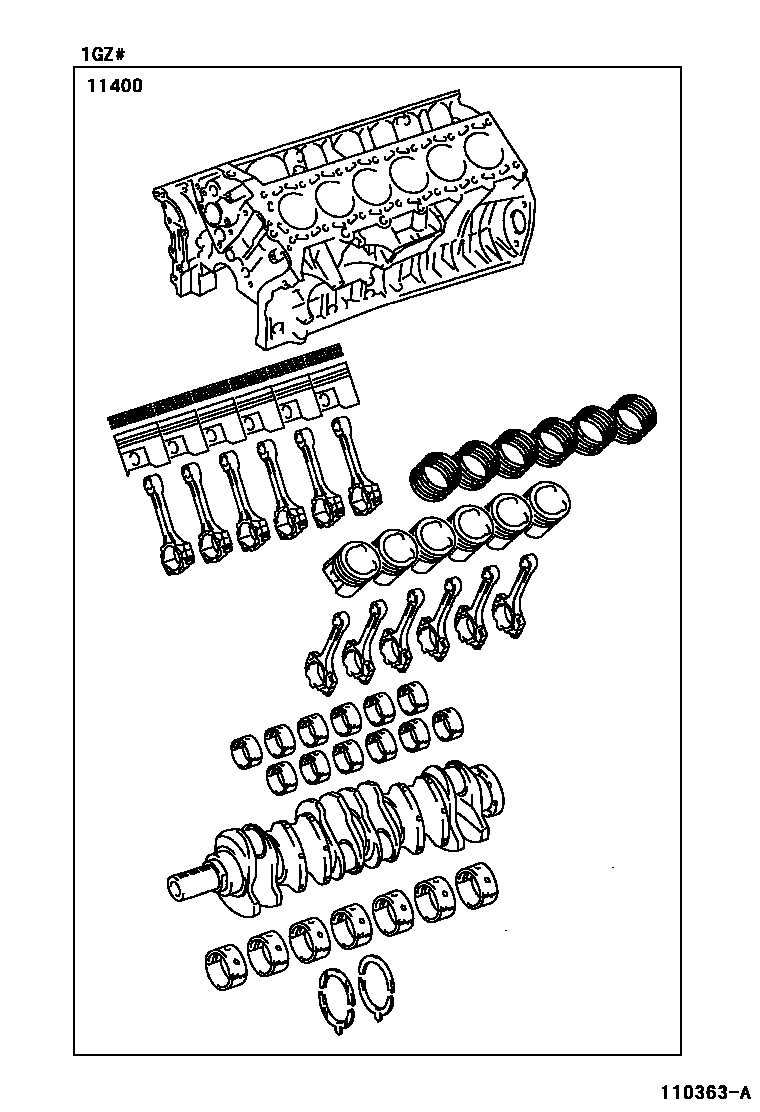 1GZ#

11400

110363-A