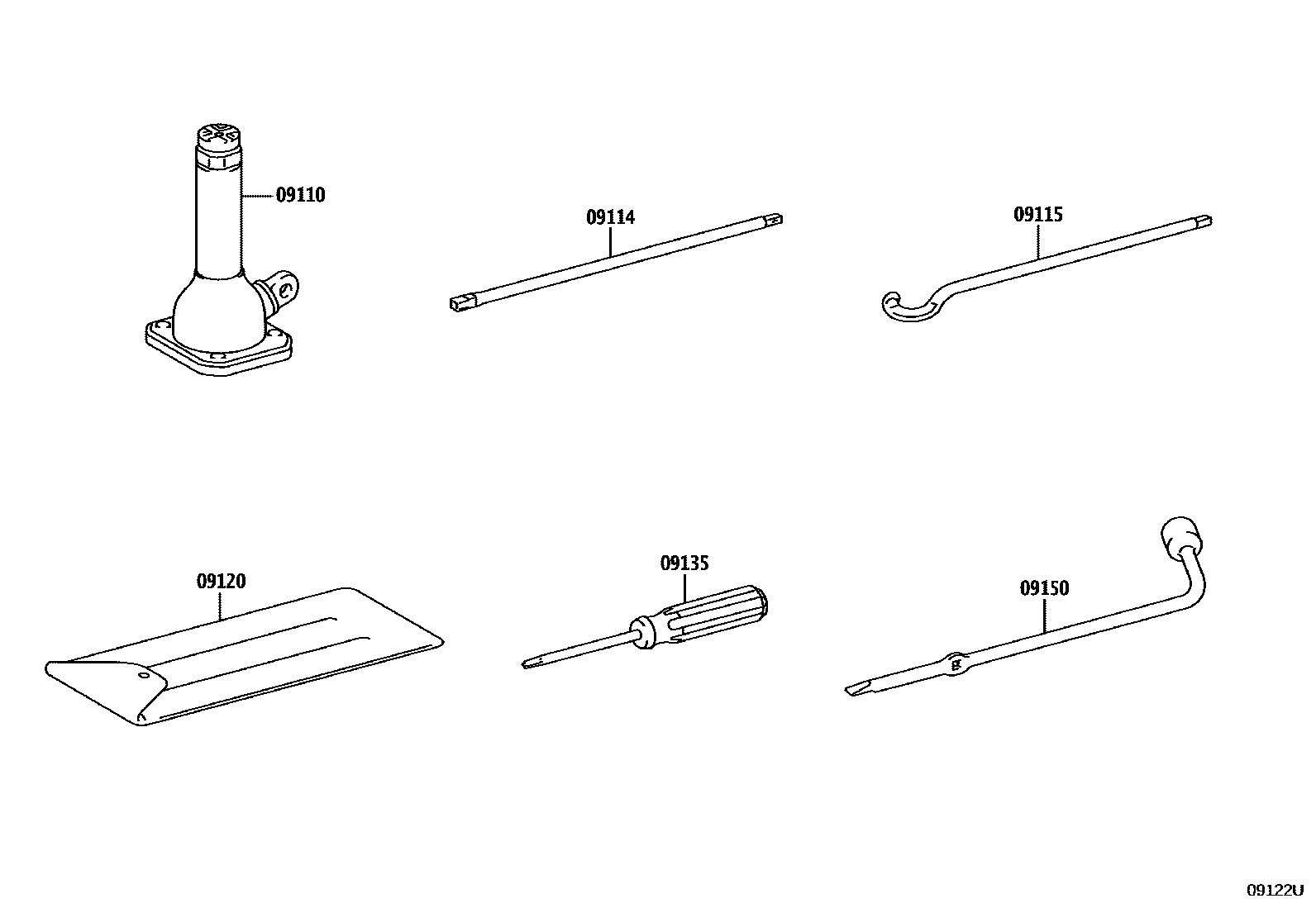 09110

09114

09115

09120

09135

09150

09122U