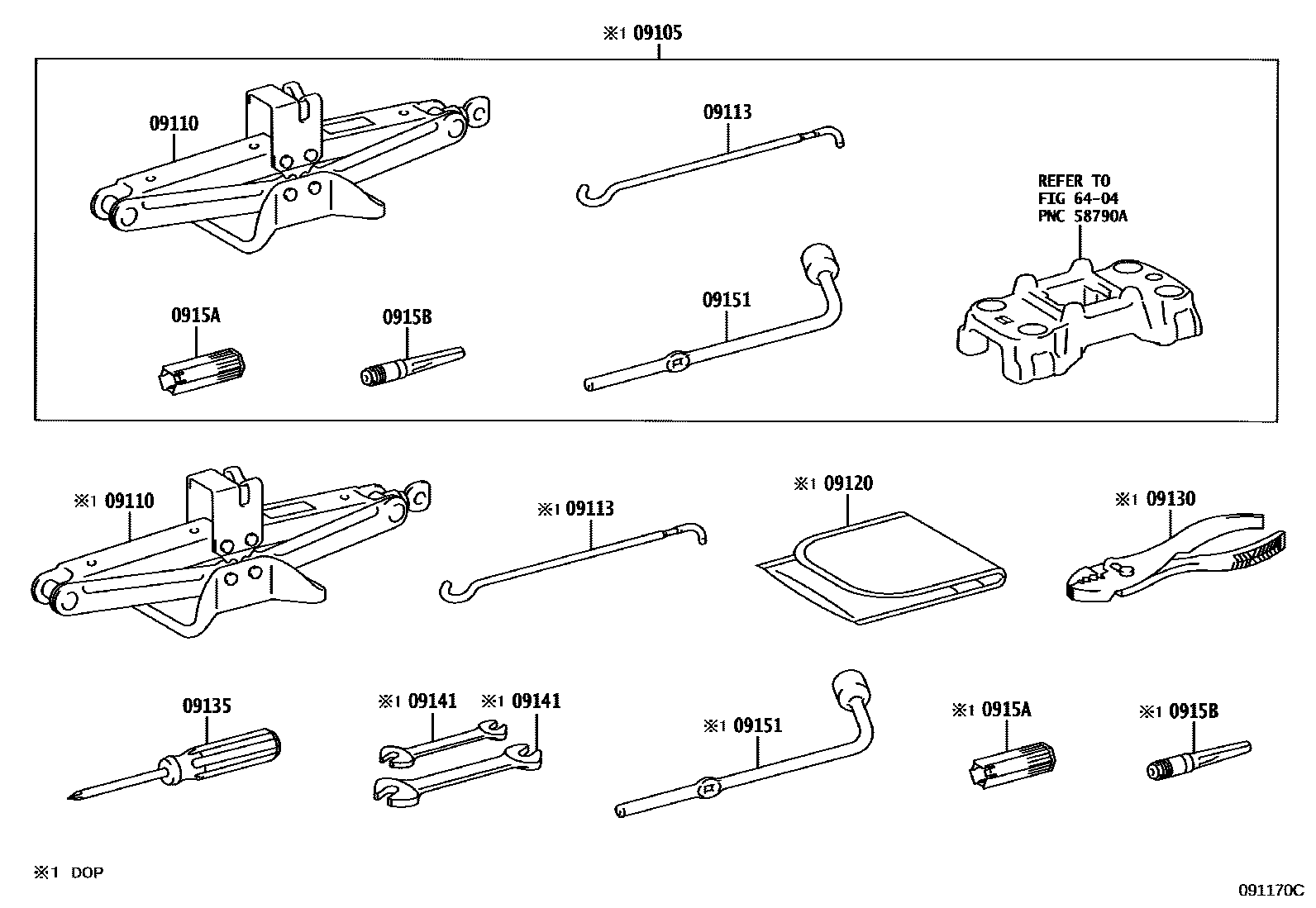 ※1 09105

09110

09113

REFER TO
FIG 64-04
PNC 58790A

0915A

0915B

09151

※1 09110

※1 09113

※1 09120

※1 09130

09135

※1 09141 ※1 09141

※1 09151

※1 0915A

※1 0915B

※1 DOP

091170C