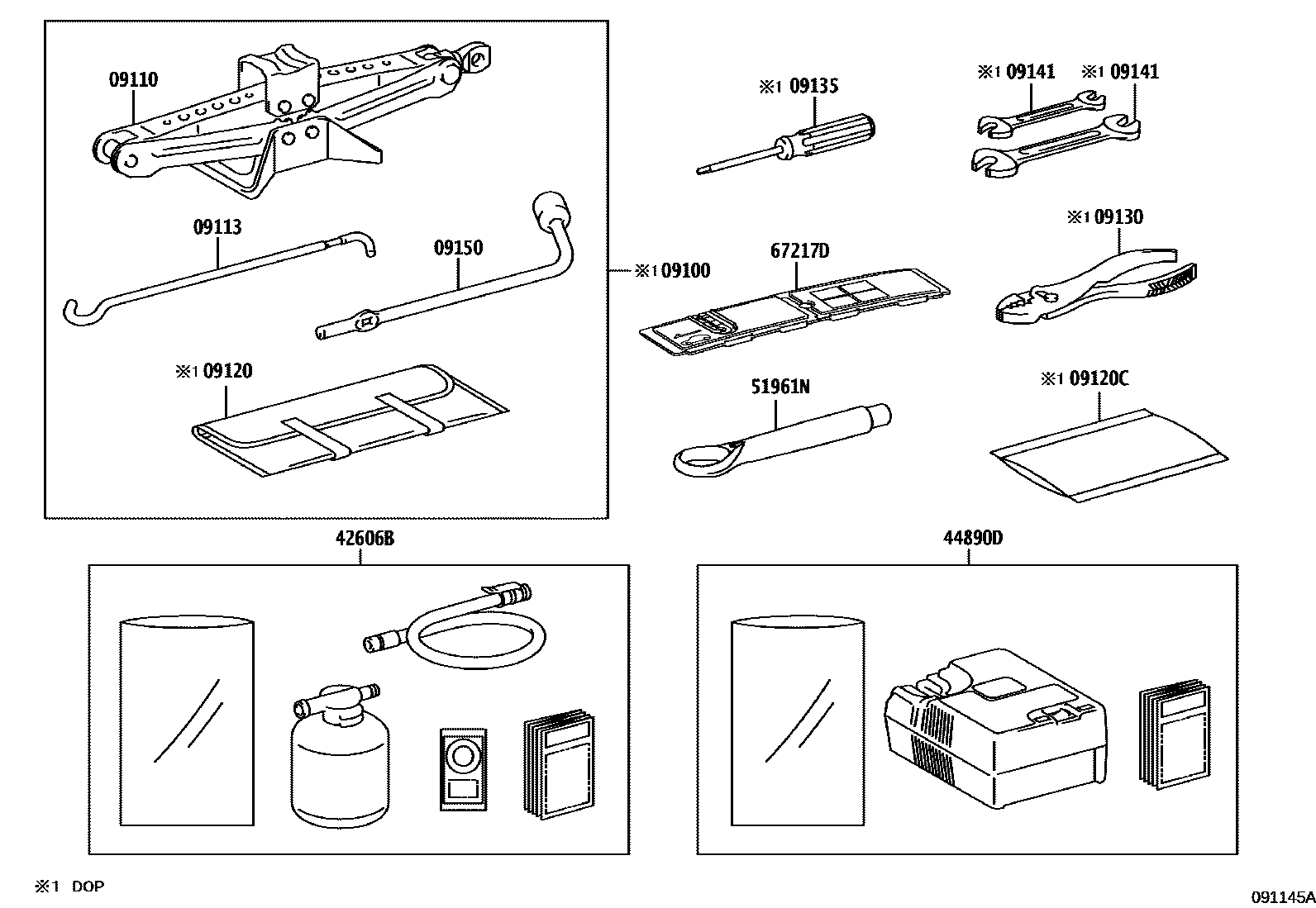 09110

09113

09150

※1 09120

※1 09100

※1 09135

※1 09141 ※1 09141

67217D

※1 09130

51961N

※1 09120C

42606B

44890D

※1 DOP

091145A