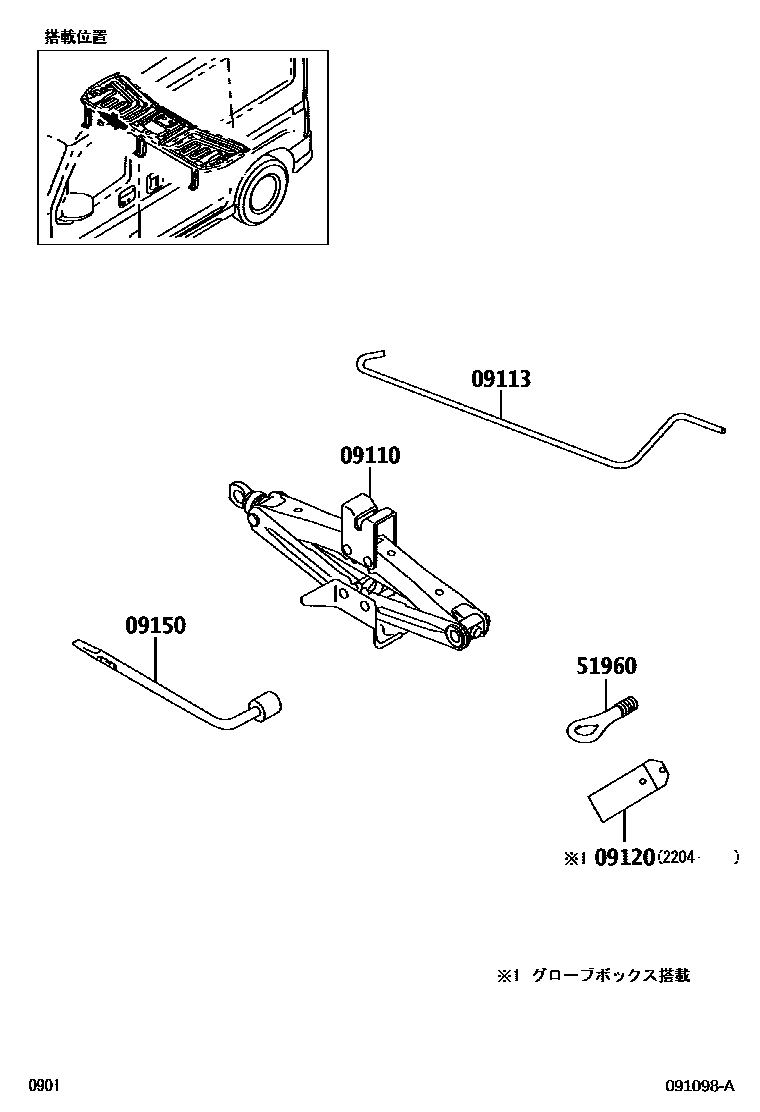 搭載位置

09113

09110

09150

51960

※1 09120 (2204- )

※1 グローブボックス搭載

0901

091098-A