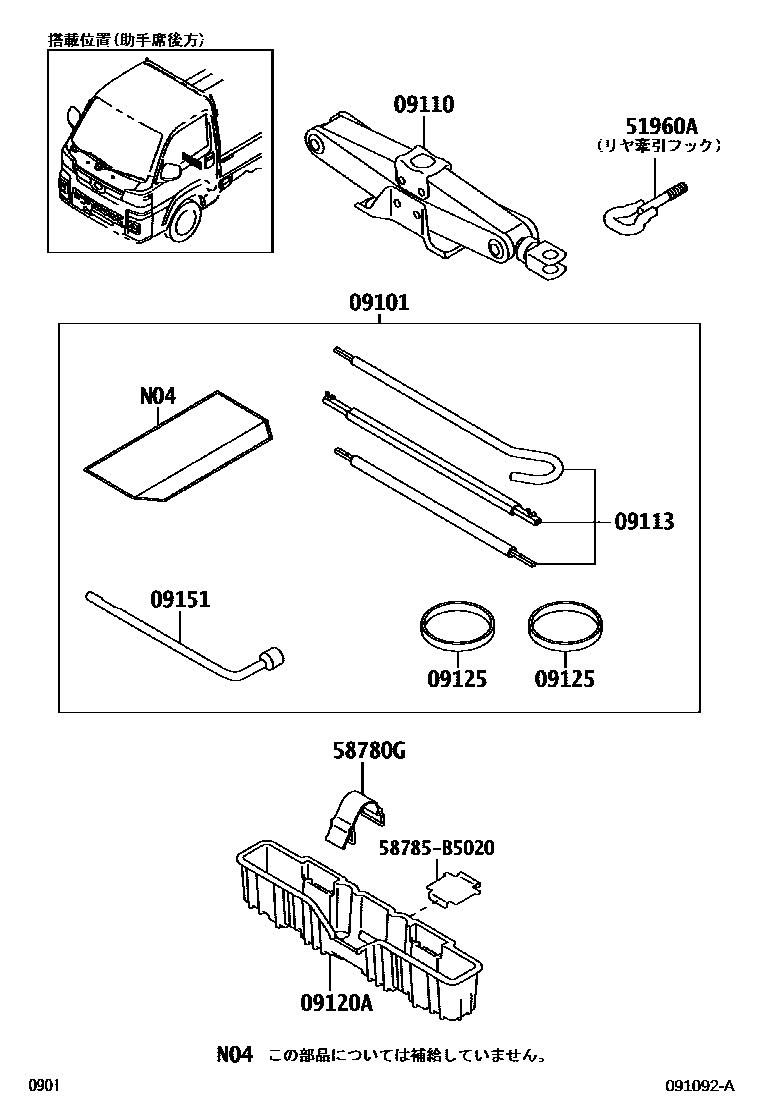 搭載位置(助手席後方)

09110

51960A
(リヤ牽引フック)

09101

N04

09113

09151

09125

09125

58780G

58785-B5020

09120A

N04 この部品については補給していません。

0901

091092-A